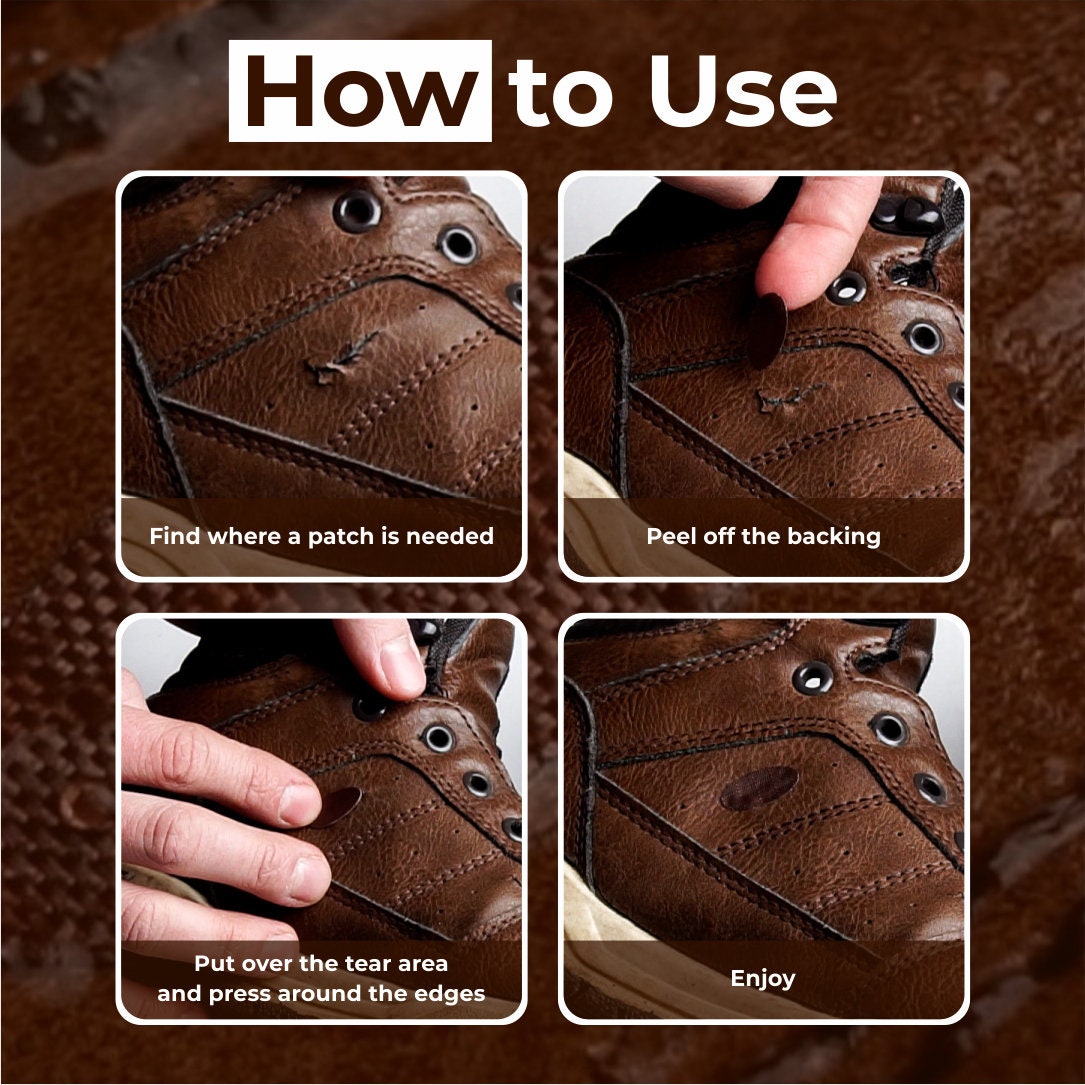 How to Use

Find where a patch is needed

Peel off the backing

Put over the tear area and press around the edges

Enjoy