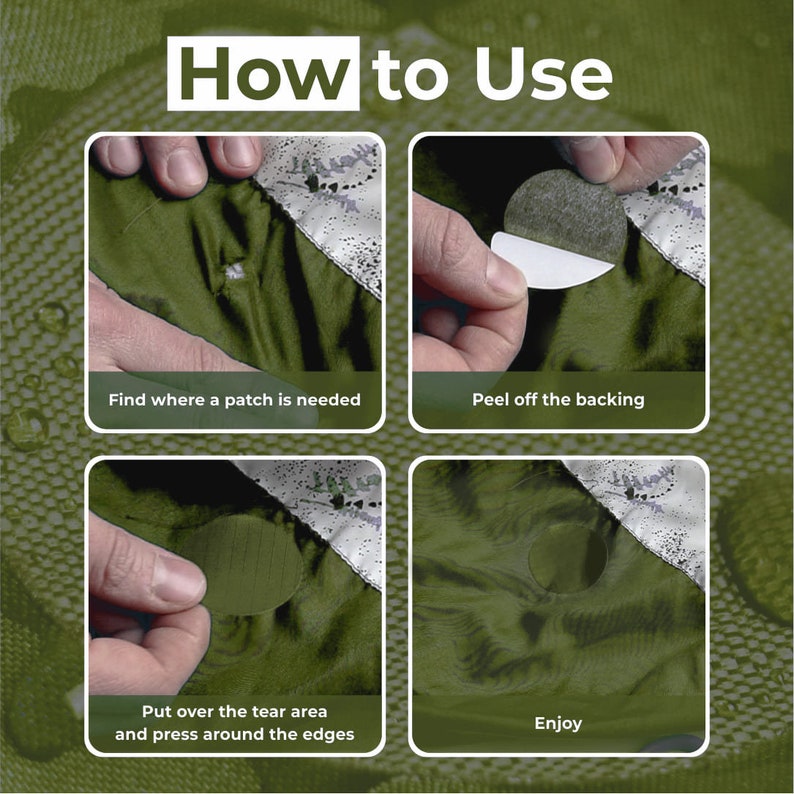 How to Use

Find where a patch is needed

Peel off the backing

Put over the tear area and press around the edges

Enjoy