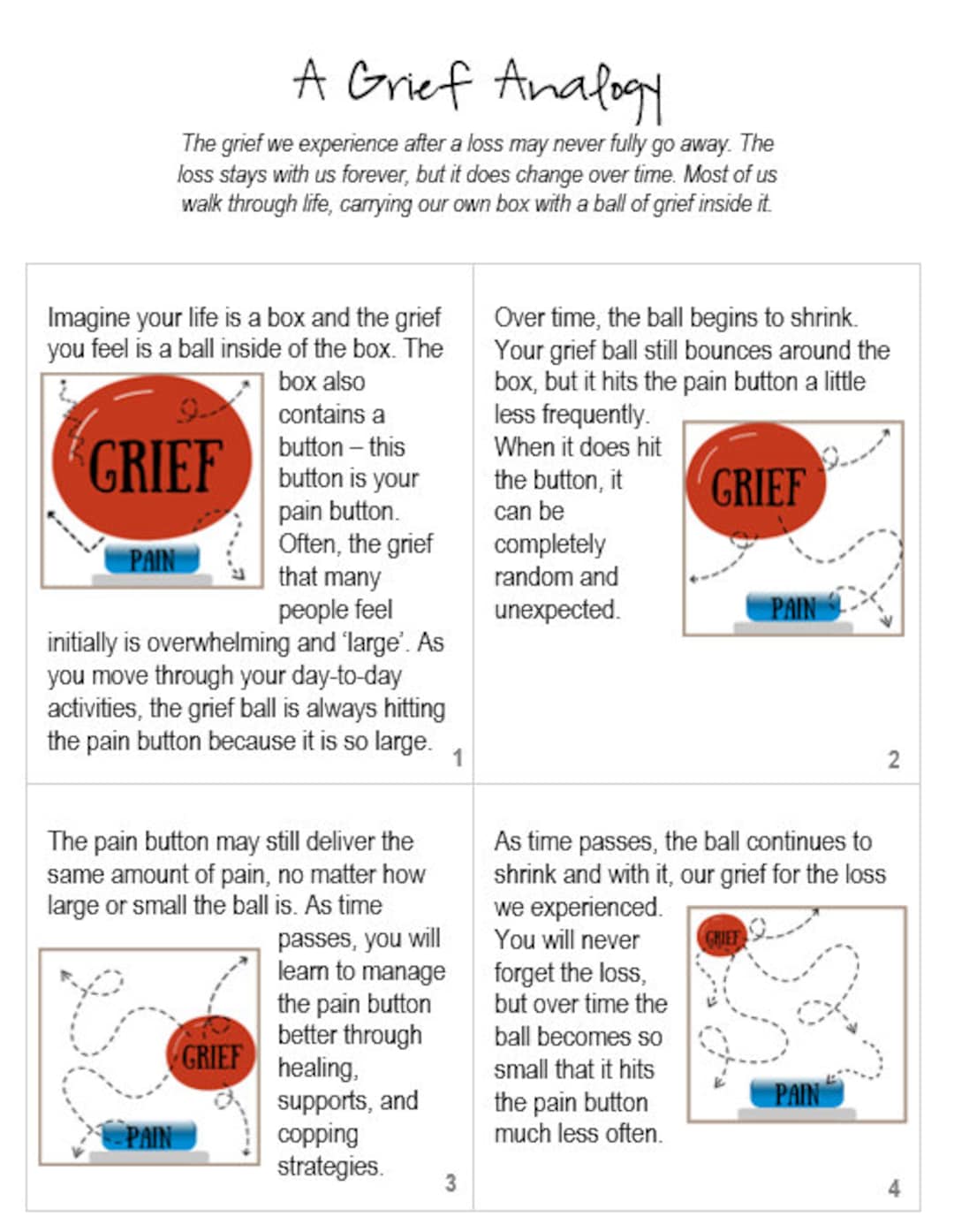 A Grief Analogy

The grief we experience after a loss may never fully go away. The loss stays with us forever, but it does change over time. Most of us walk through life, carrying our own box with a ball of grief inside it.

Imagine your life is a box and the grief you feel is a ball inside of the box. The box also contains a button – this button is your pain button. Often, the grief that many people feel initially is overwhelming and 'large'. As you move through your day-to-day activities, the grief ball is always hitting the pain button because it is so large.

GRIEF

PAIN

1

Over time, the ball begins to shrink. Your grief ball still bounces around the box, but it hits the pain button a little less frequently. When it does hit the button, it can be completely random and unexpected.

GRIEF

PAIN

2

The pain button may still deliver the same amount of pain, no matter how large or small the ball is. As time passes, you will learn to manage the pain button better through healing, supports, and copping strategies.

GRIEF

PAIN

3

As time passes, the ball continues to shrink and with it, our grief for the loss we experienced. You will never forget the loss, but over time the ball becomes so small that it hits the pain button much less often.

GRIEF

PAIN

4