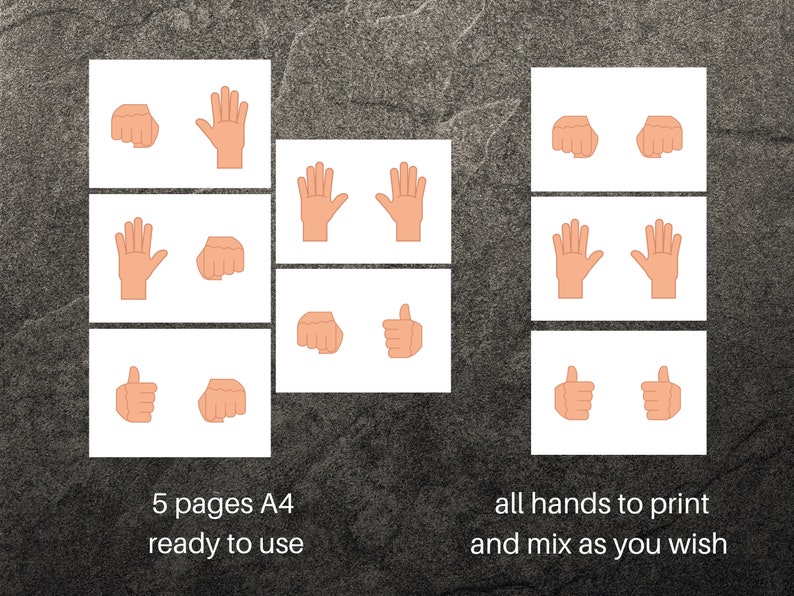 5 pages A4
ready to use

all hands to print
and mix as you wish