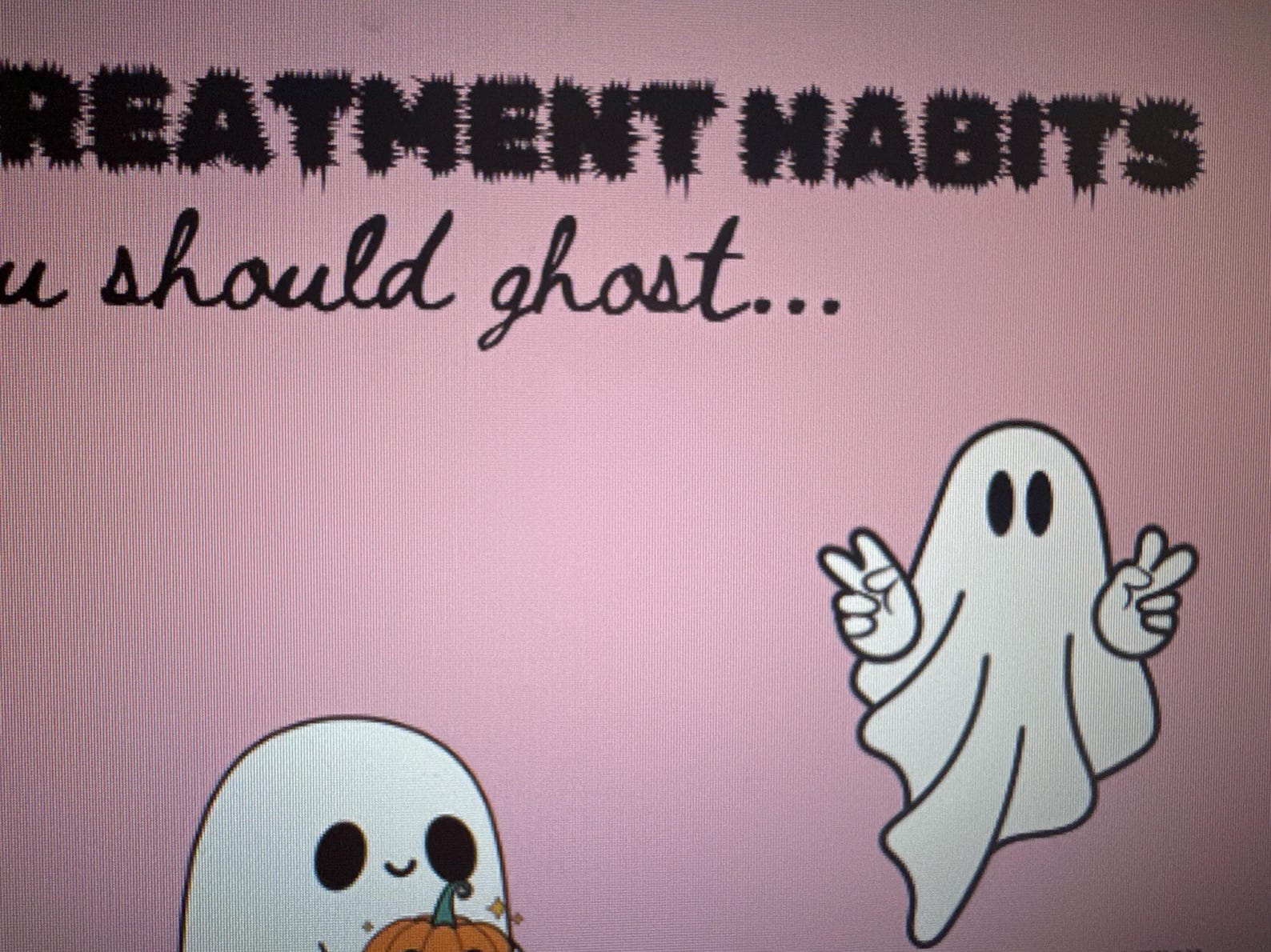 REATMENT HABITS
u should ghost...