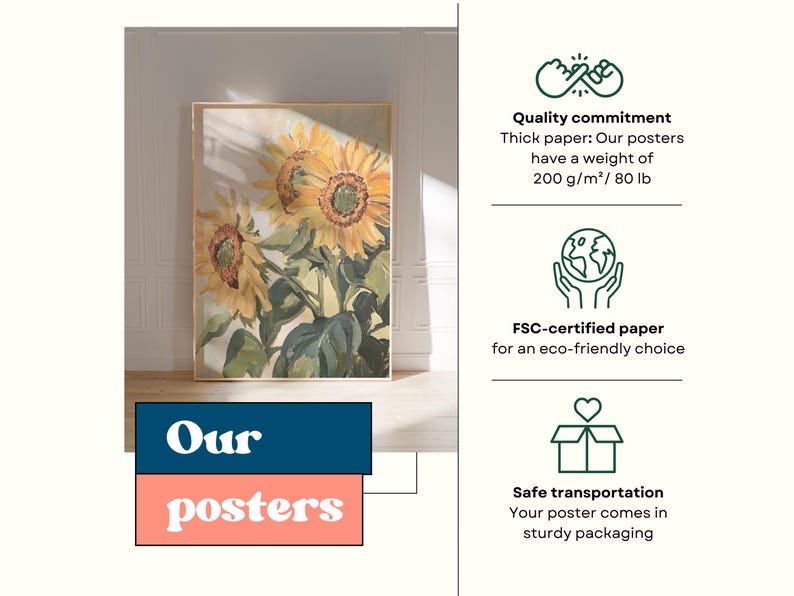 Our

posters

Quality commitment
Thick paper: Our posters have a weight of 200 g/m²/ 80 lb

FSC-certified paper
for an eco-friendly choice

Safe transportation
Your poster comes in sturdy packaging