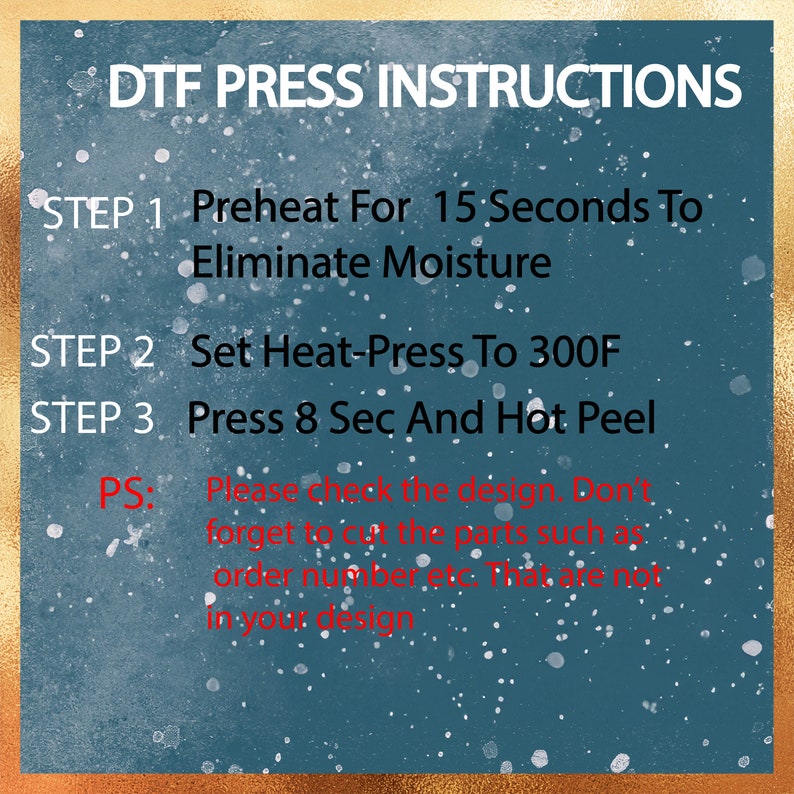 DTF PRESS INSTRUCTIONS

STEP 1 Preheat For 15 Seconds To Eliminate Moisture

STEP 2 Set Heat-Press To 300F

STEP 3 Press 8 Sec And Hot Peel

PS: Please check the design. Don't forget to cut the parts such as order number etc. That are not in your design