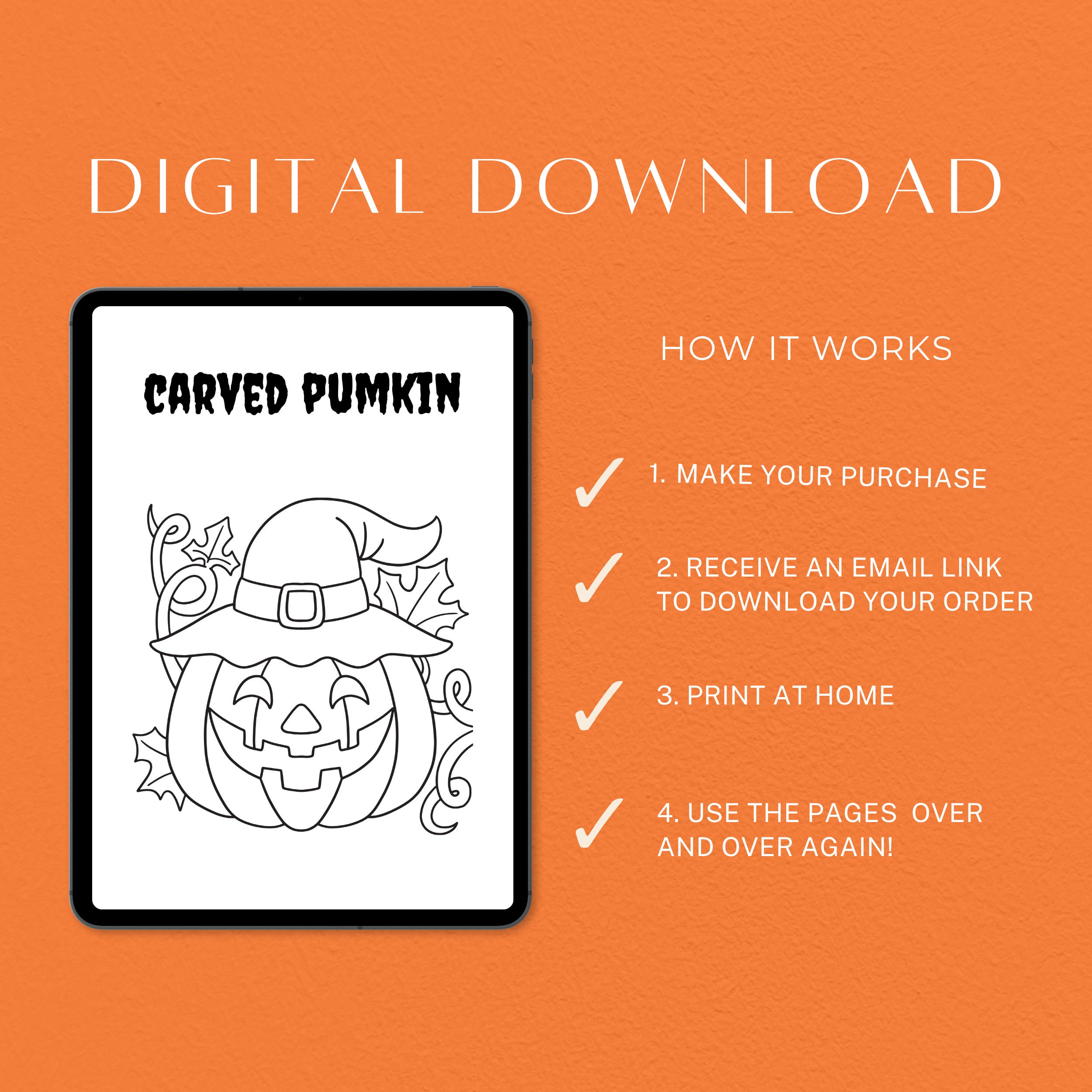 DIGITAL DOWNLOAD

CARVED PUMKIN

HOW IT WORKS

✓ 1. MAKE YOUR PURCHASE

✓ 2. RECEIVE AN EMAIL LINK TO DOWNLOAD YOUR ORDER

✓ 3. PRINT AT HOME

✓ 4. USE THE PAGES OVER AND OVER AGAIN!