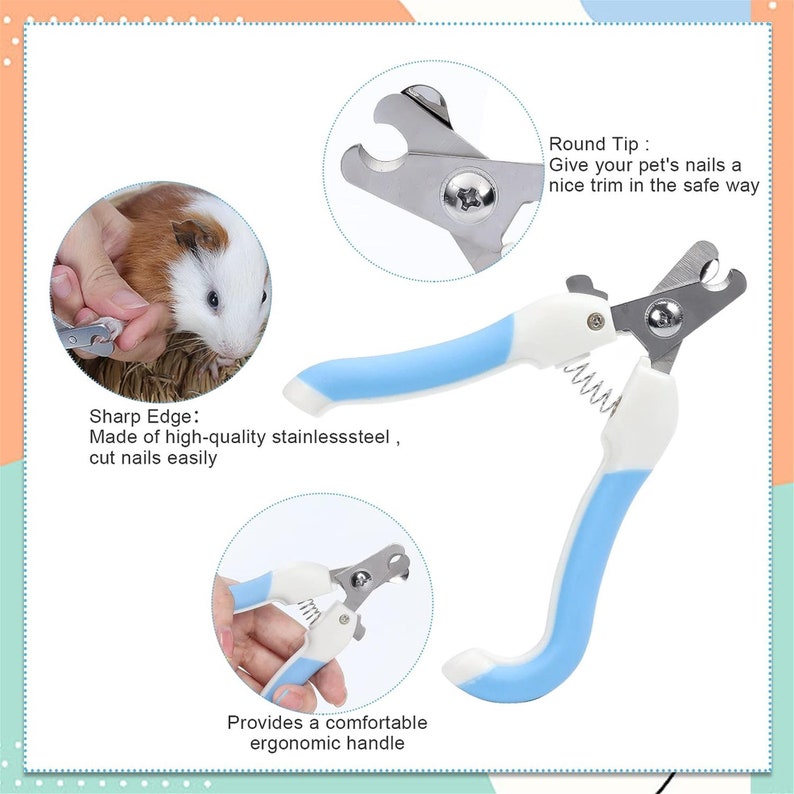 Round Tip :
Give your pet's nails a nice trim in the safe way

Sharp Edge:
Made of high-quality stainlesssteel , cut nails easily

Provides a comfortable ergonomic handle