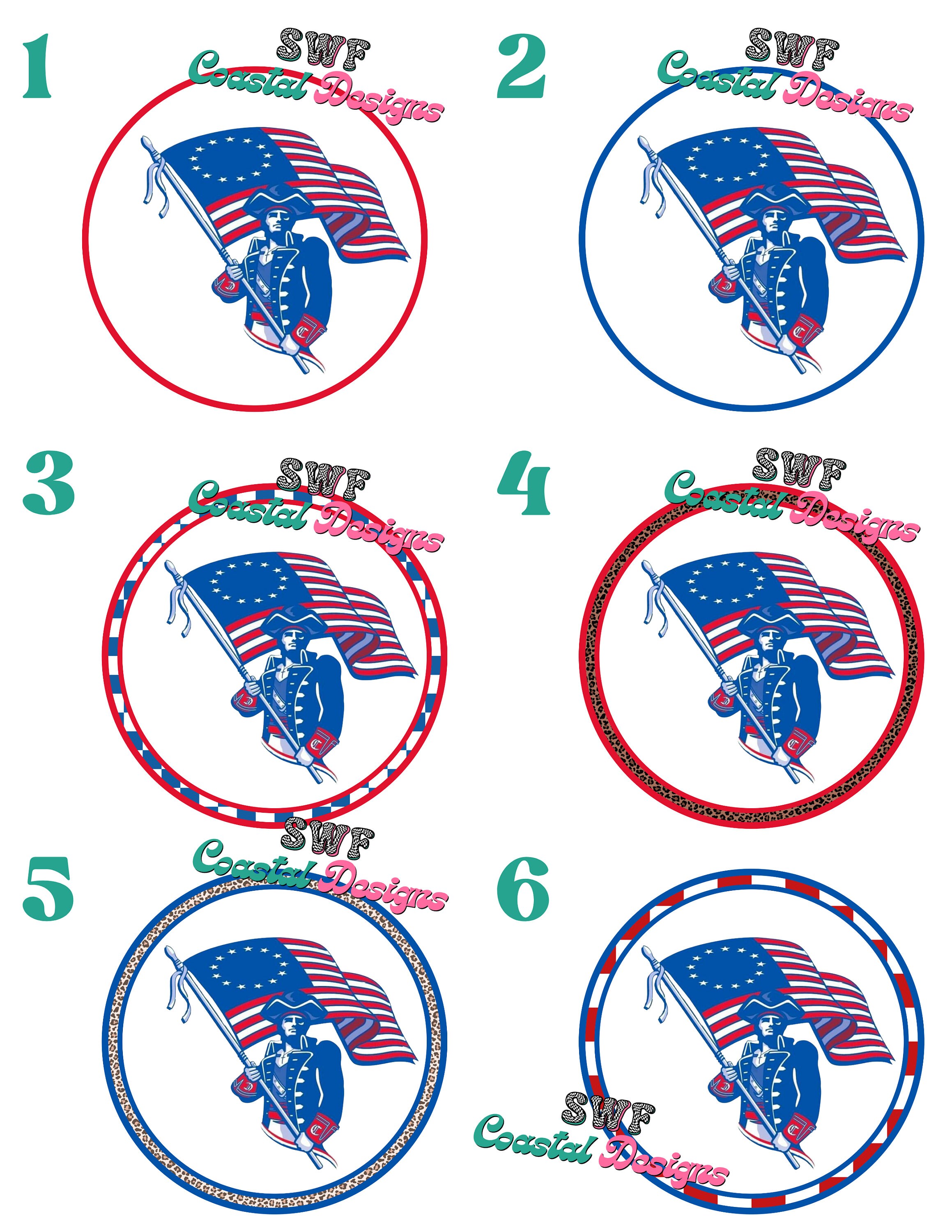 1
SWF
Coastal Designs

2
SWF
Coastal Designs

3
SWF
Coastal Designs

4
SWF
Coastal Designs

5
SWF
Coastal Designs

6
SWF
Coastal Designs