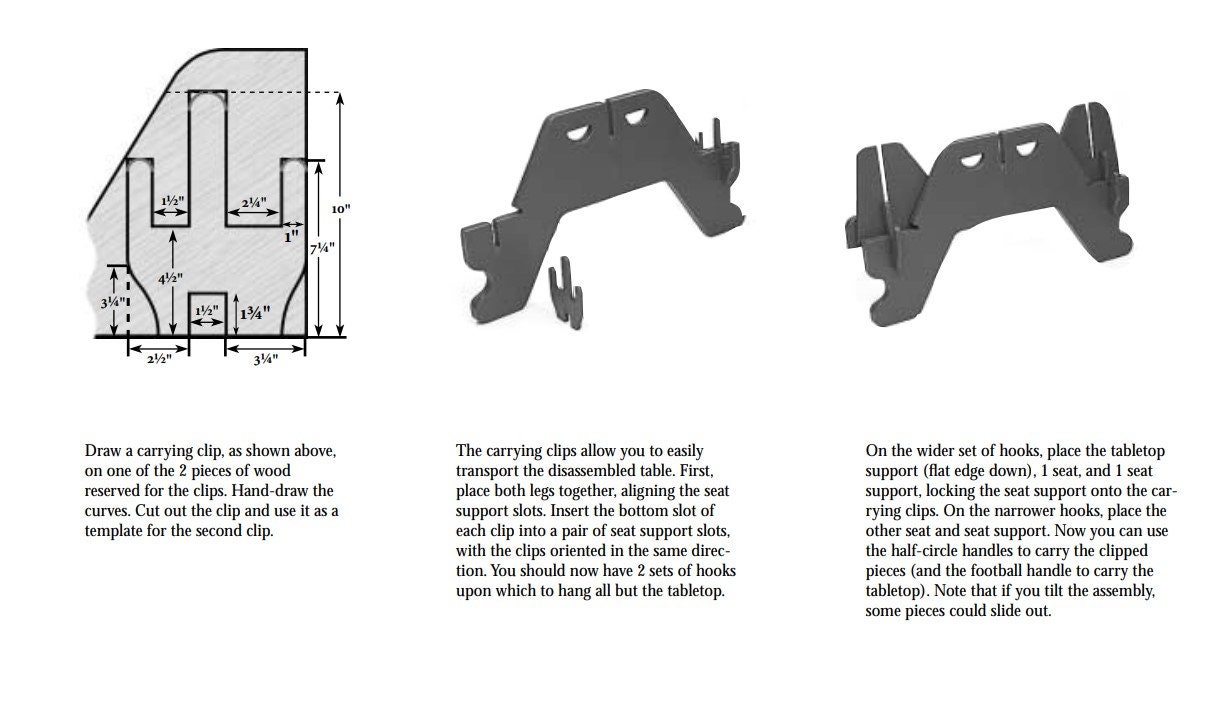 1½"
2¼"
1"
10"
7¼"
4½"
3¼"
1½"
1¾"
2½"
3¼"

Draw a carrying clip, as shown above, on one of the 2 pieces of wood reserved for the clips. Hand-draw the curves. Cut out the clip and use it as a template for the second clip.

The carrying clips allow you to easily transport the disassembled table. First, place both legs together, aligning the seat support slots. Insert the bottom slot of each clip into a pair of seat support slots, with the clips oriented in the same direction. You should now have 2 sets of hooks upon which to hang all but the tabletop.

On the wider set of hooks, place the tabletop support (flat edge down), 1 seat, and 1 seat support, locking the seat support onto the carrying clips. On the narrower hooks, place the other seat and seat support. Now you can use the half-circle handles to carry the clipped pieces (and the football handle to carry the tabletop). Note that if you tilt the assembly, some pieces could slide out.