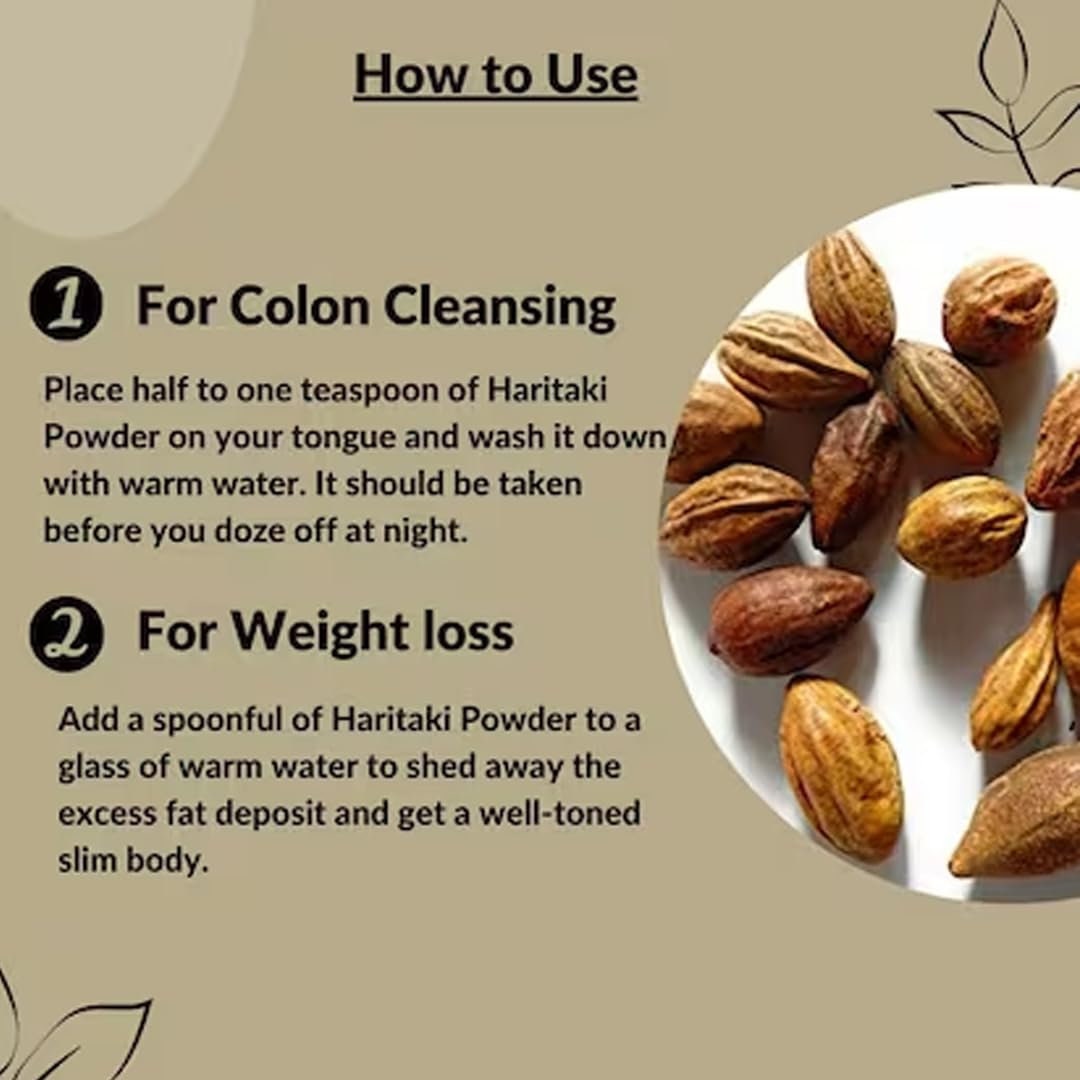 How to Use

1 For Colon Cleansing

Place half to one teaspoon of Haritaki Powder on your tongue and wash it down with warm water. It should be taken before you doze off at night.

2 For Weight loss

Add a spoonful of Haritaki Powder to a glass of warm water to shed away the excess fat deposit and get a well-toned slim body.