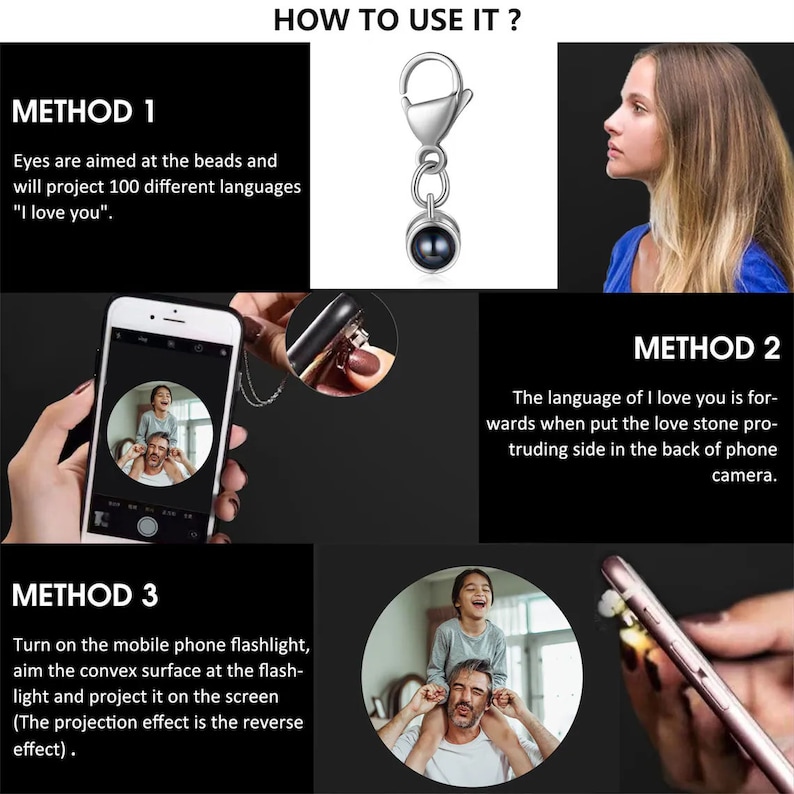 HOW TO USE IT ?

METHOD 1

Eyes are aimed at the beads and will project 100 different languages "I love you".

METHOD 2

The language of I love you is forwards when put the love stone protruding side in the back of phone camera.

METHOD 3

Turn on the mobile phone flashlight, aim the convex surface at the flashlight and project it on the screen (The projection effect is the reverse effect) .