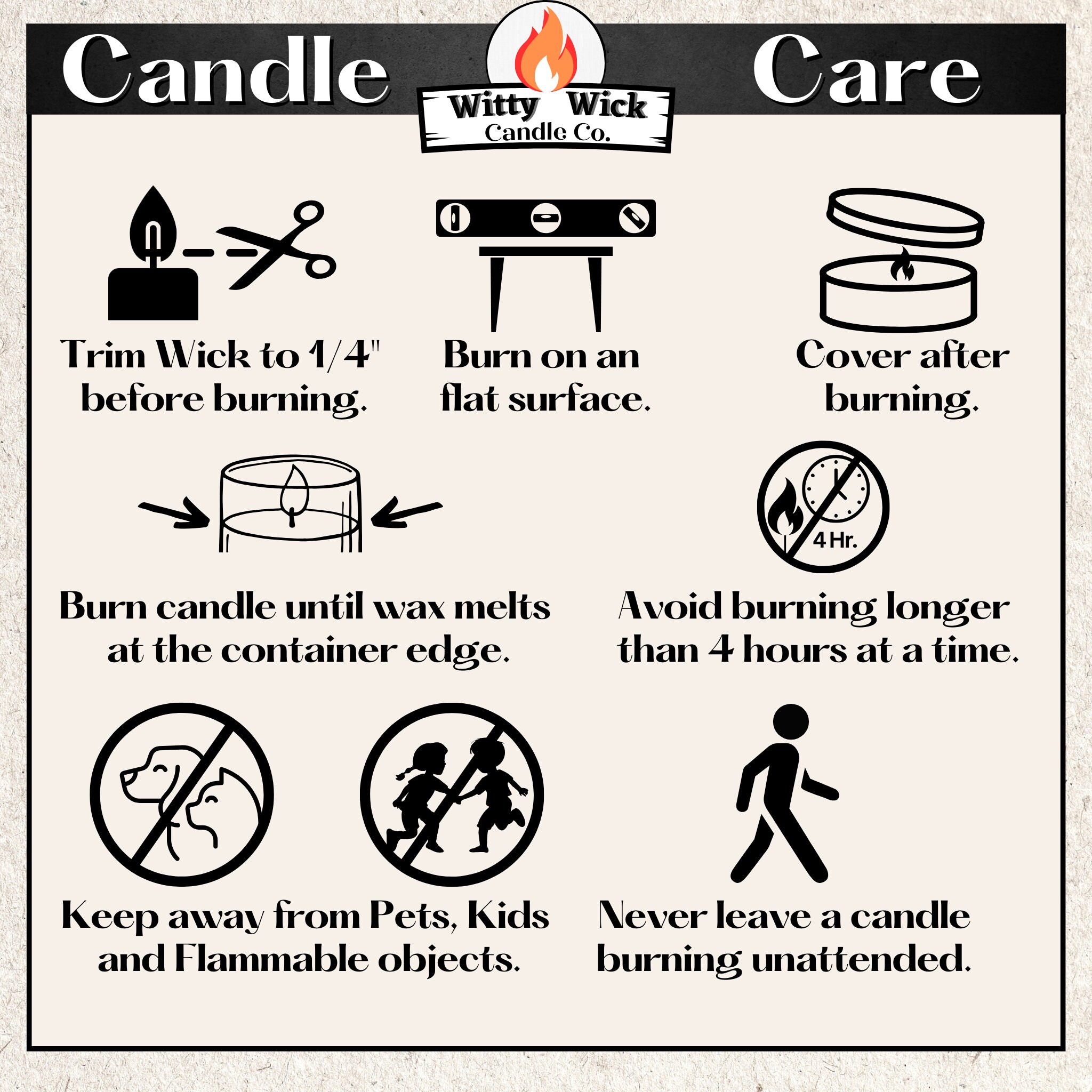 Candle Care

Witty Wick
Candle Co.

Trim Wick to 1/4" before burning.

Burn on an flat surface.

Cover after burning.

Burn candle until wax melts at the container edge.

4 Hr.

Avoid burning longer than 4 hours at a time.

Keep away from Pets, Kids and Flammable objects.

Never leave a candle burning unattended.