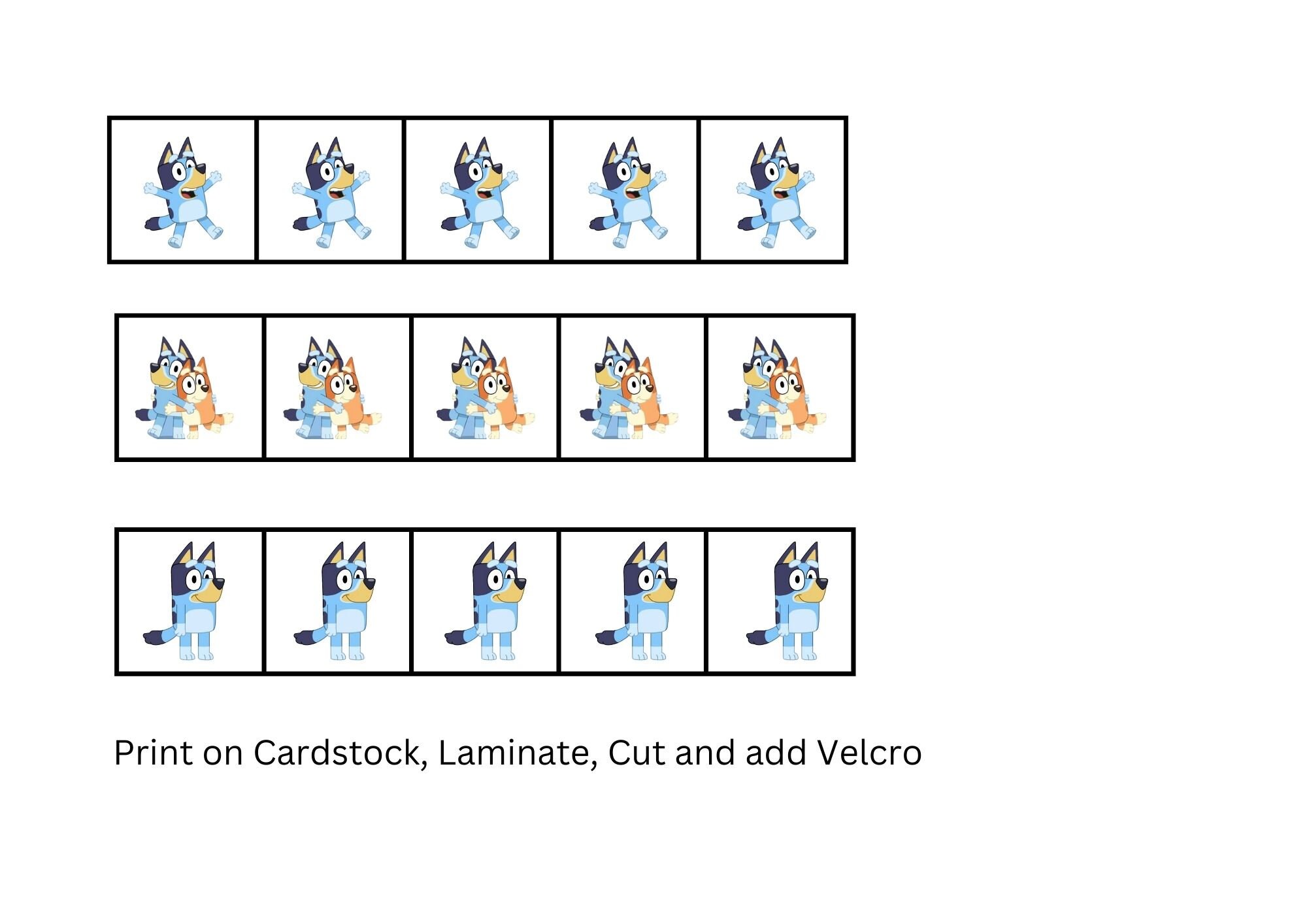 Print on Cardstock, Laminate, Cut and add Velcro