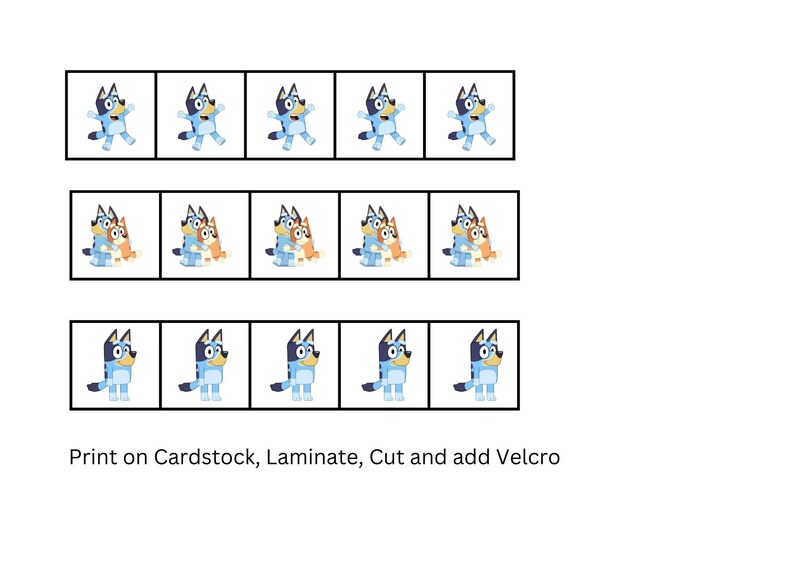 Print on Cardstock, Laminate, Cut and add Velcro