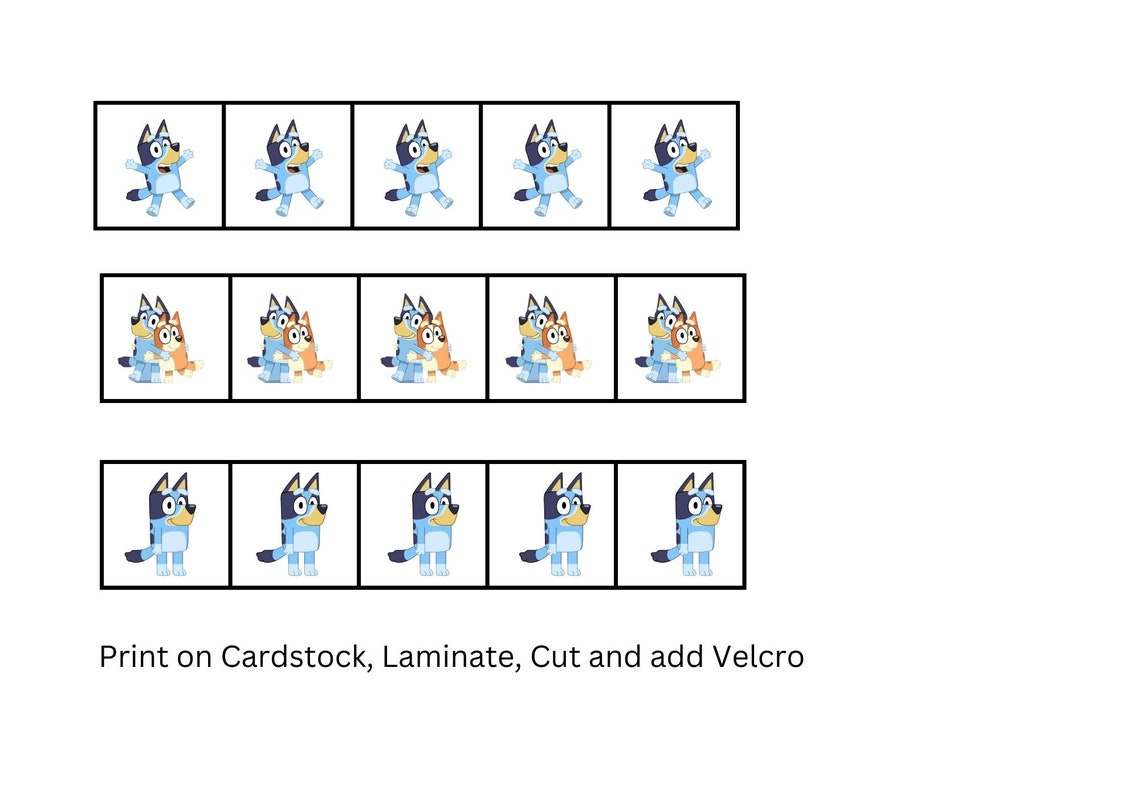 Print on Cardstock, Laminate, Cut and add Velcro