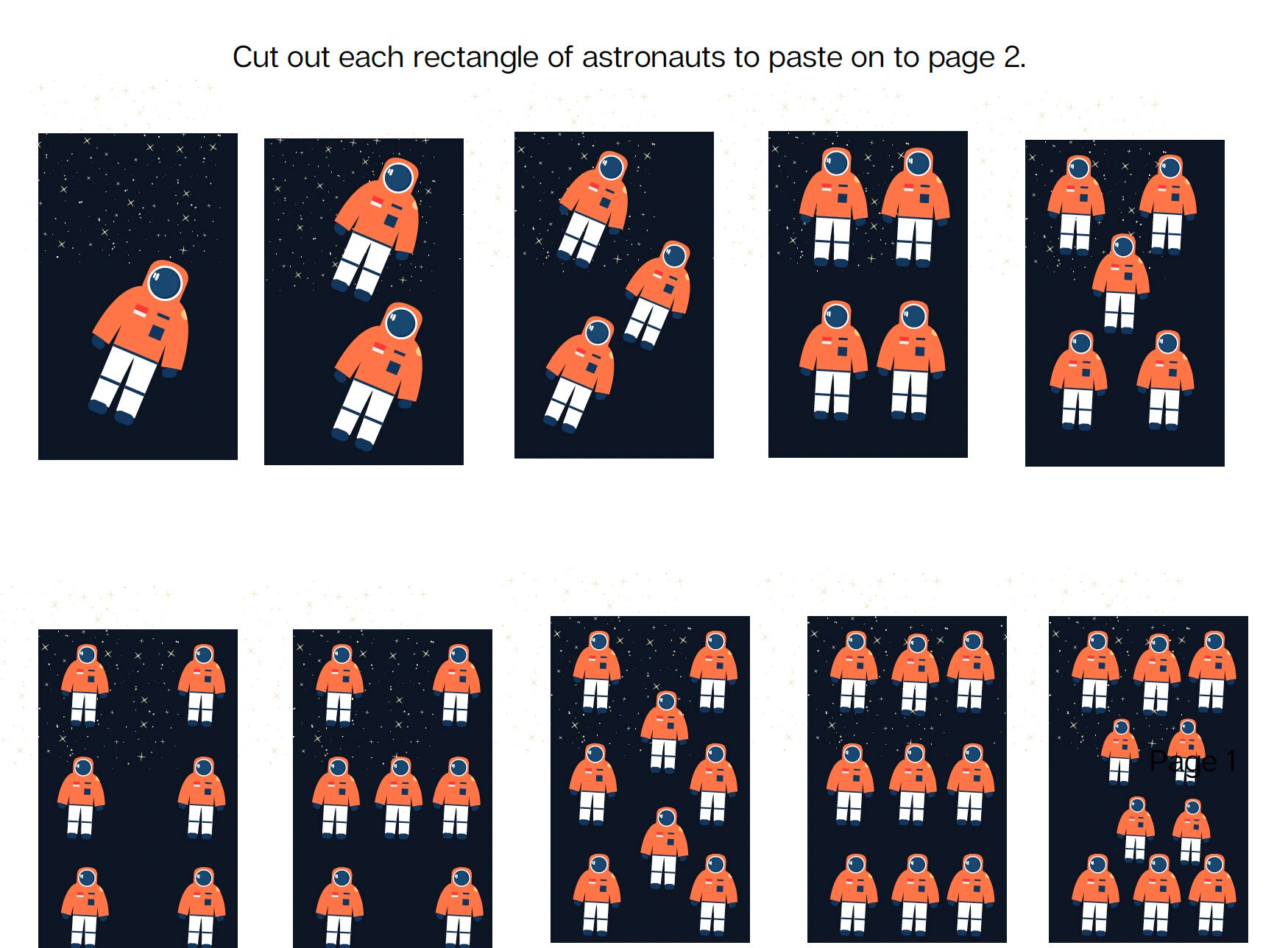 Cut out each rectangle of astronauts to paste on to page 2.

Page 1