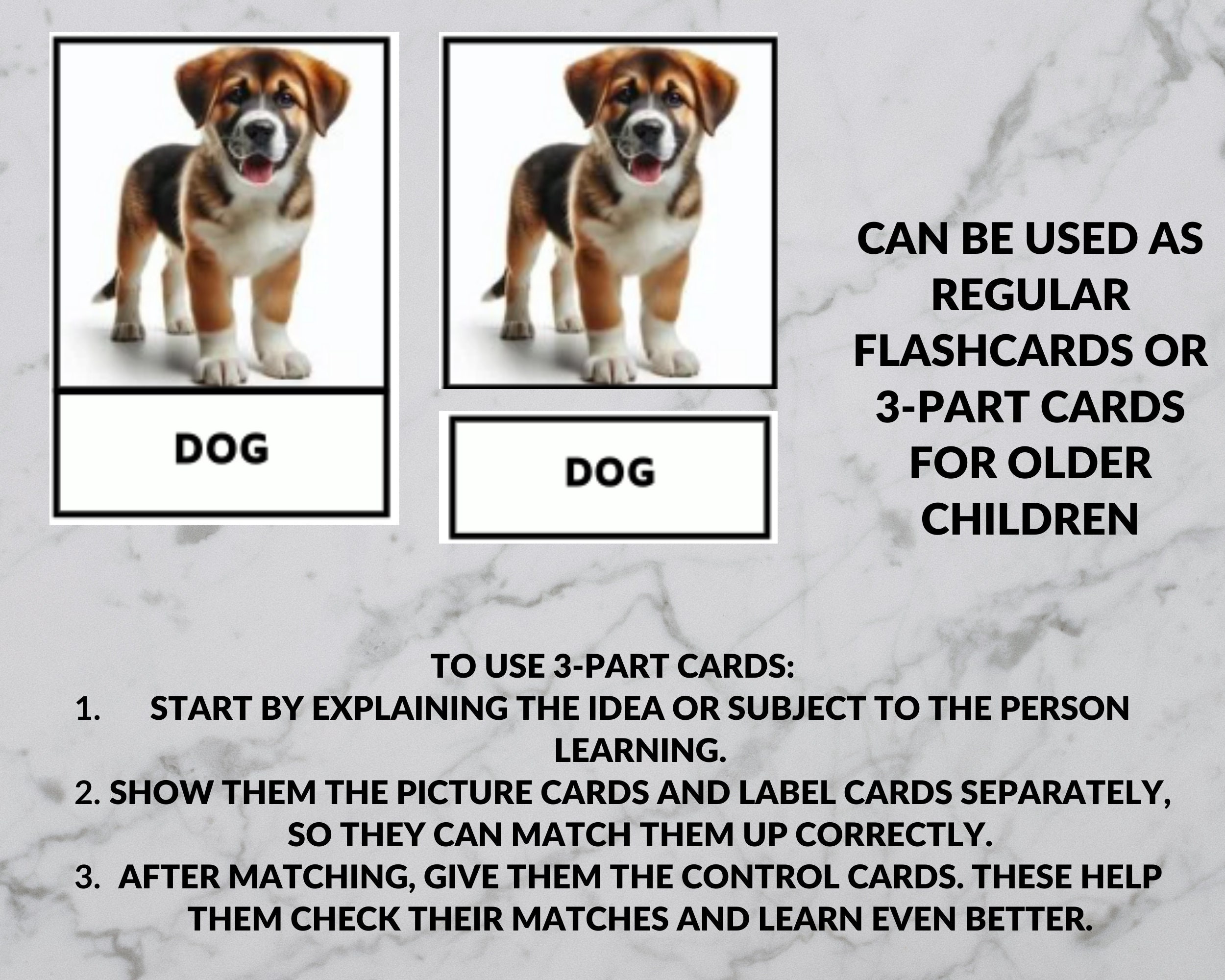 DOG

DOG

CAN BE USED AS REGULAR FLASHCARDS OR 3-PART CARDS FOR OLDER CHILDREN

TO USE 3-PART CARDS:
1. START BY EXPLAINING THE IDEA OR SUBJECT TO THE PERSON LEARNING.
2. SHOW THEM THE PICTURE CARDS AND LABEL CARDS SEPARATELY, SO THEY CAN MATCH THEM UP CORRECTLY.
3. AFTER MATCHING, GIVE THEM THE CONTROL CARDS. THESE HELP THEM CHECK THEIR MATCHES AND LEARN EVEN BETTER.