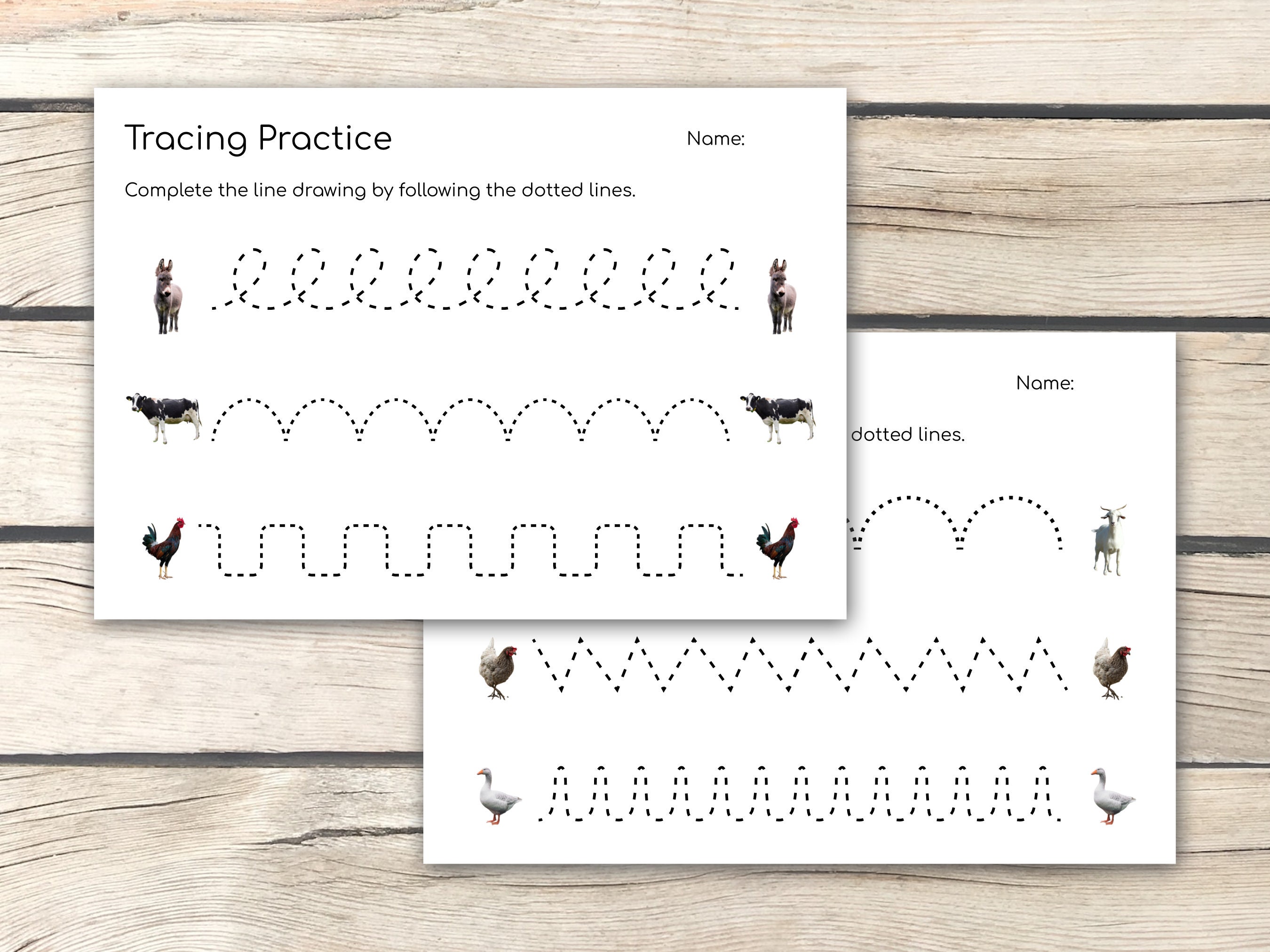 Tracing Practice

Name:

Complete the line drawing by following the dotted lines.

Name:

dotted lines.