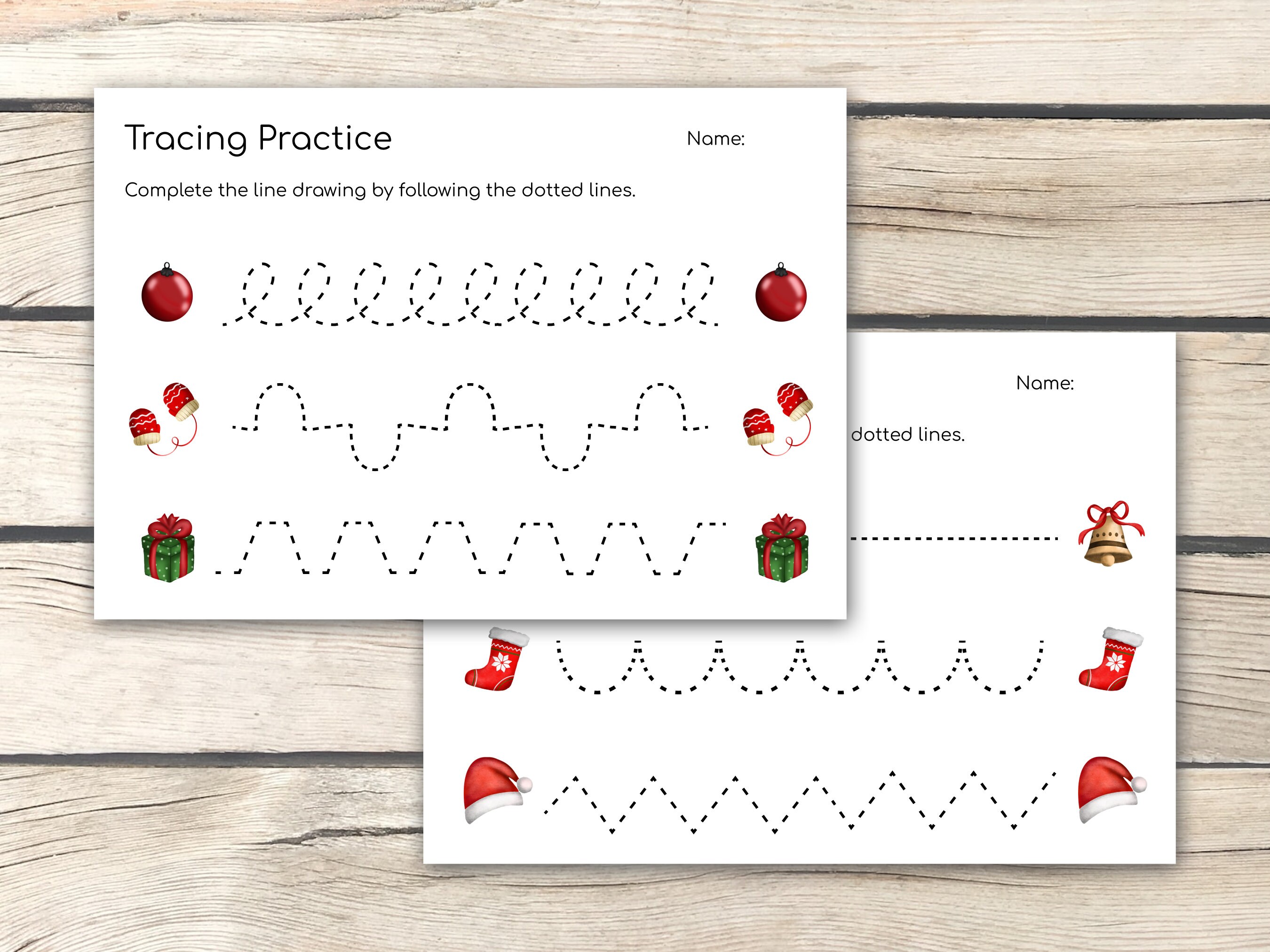 Tracing Practice

Name:

Complete the line drawing by following the dotted lines.

Name:

dotted lines.