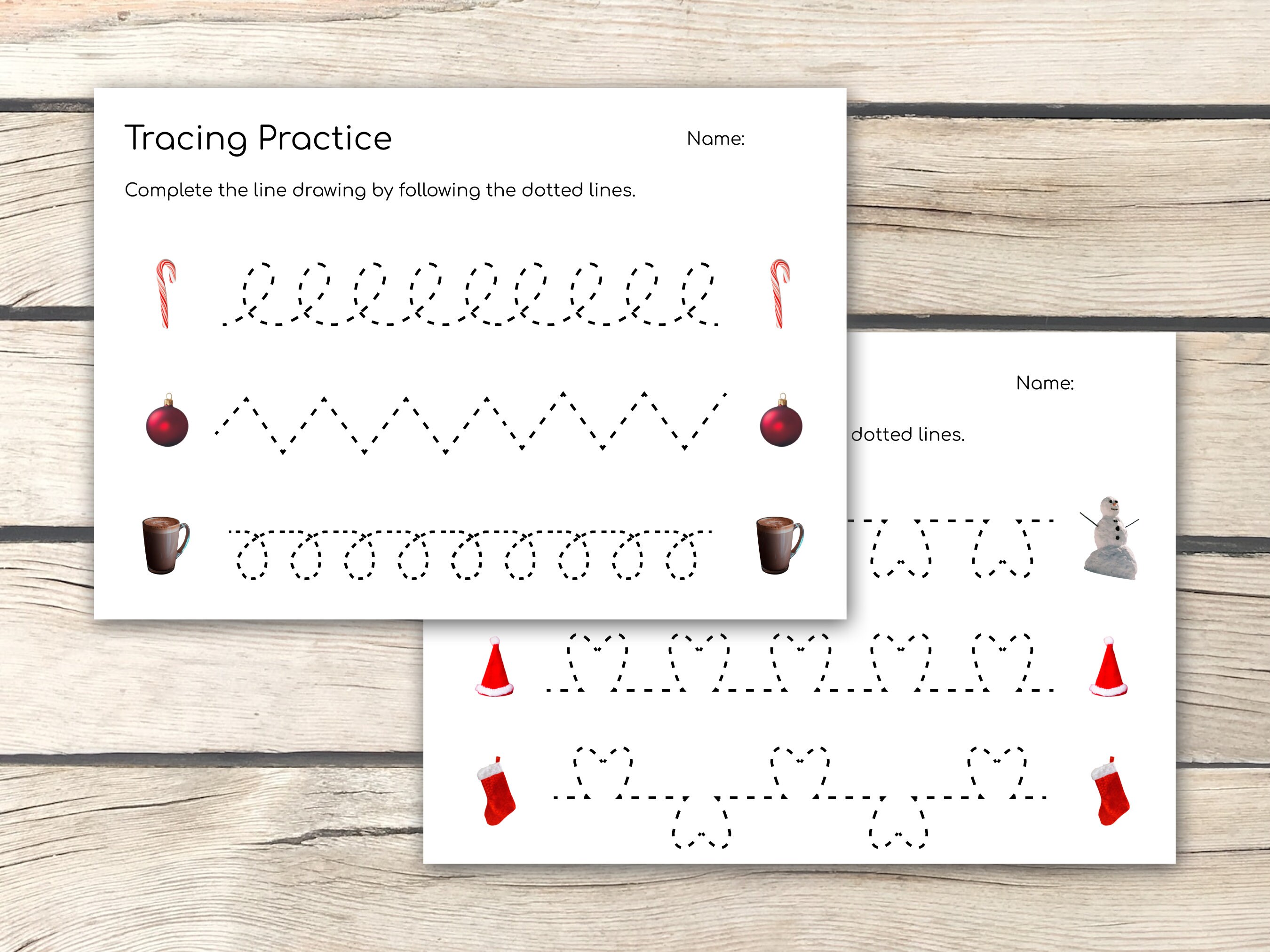 Tracing Practice

Name:

Complete the line drawing by following the dotted lines.

Name:

dotted lines.