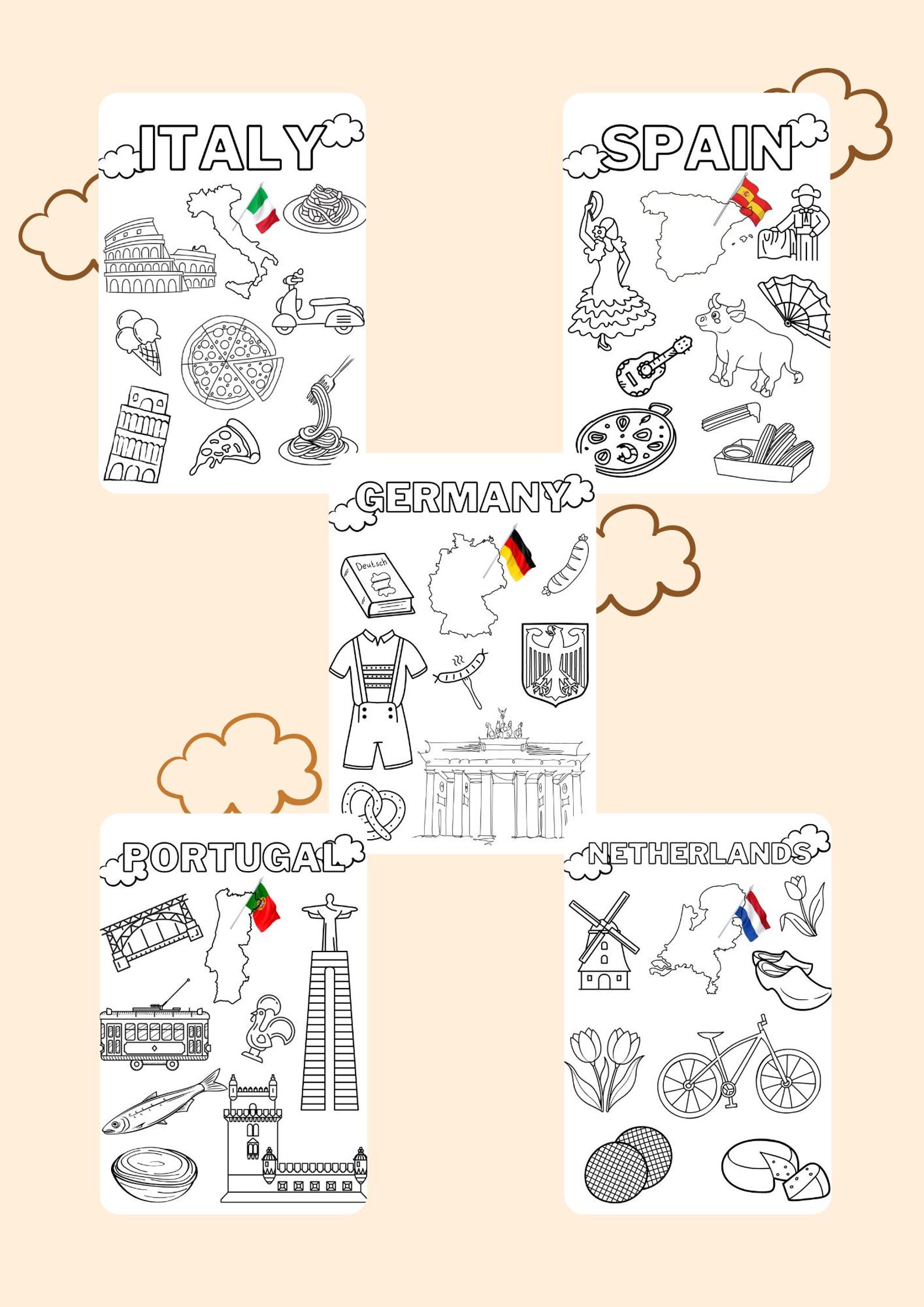 ITALY

SPAIN

GERMANY

Deutsch

PORTUGAL

NETHERLANDS