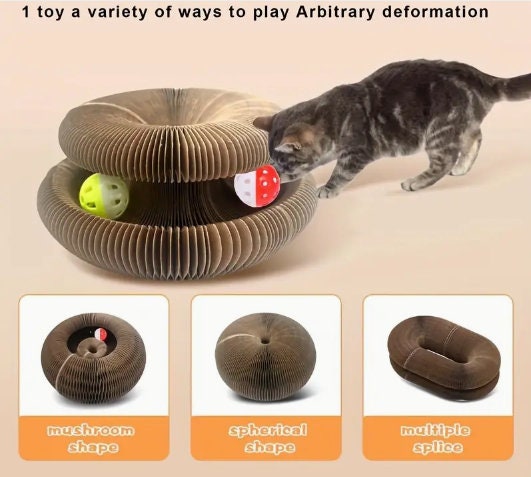 1 toy a variety of ways to play Arbitrary deformation

mushroom shape

spherical shape

multiple splice