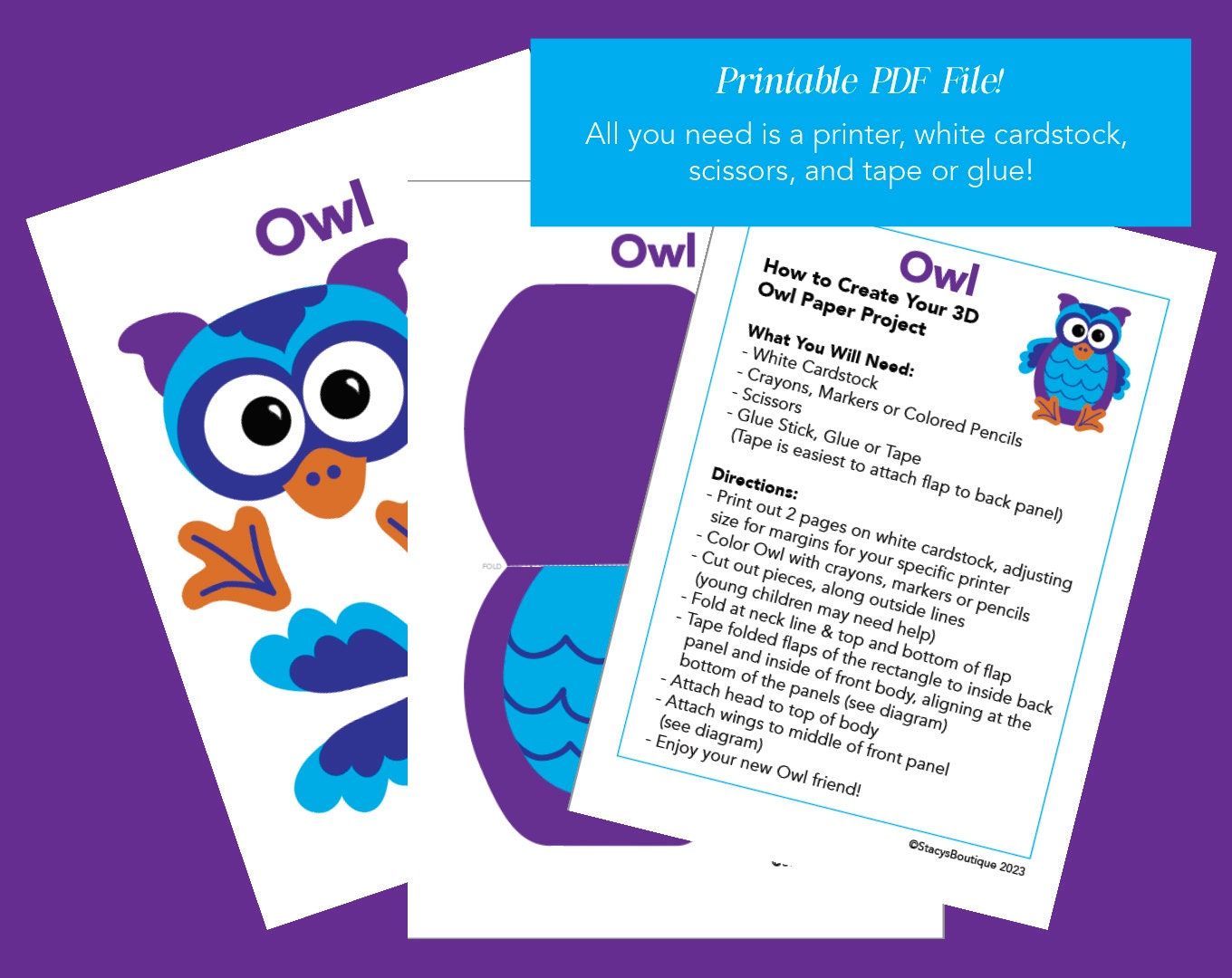 Printable PDF File!

All you need is a printer, white cardstock, scissors, and tape or glue!

Owl

Owl

FOLD

Owl

How to Create Your 3D Owl Paper Project

What You Will Need:
- White Cardstock
- Crayons, Markers or Colored Pencils
- Scissors
- Glue Stick, Glue or Tape
(Tape is easiest to attach flap to back panel)

Directions:
- Print out 2 pages on white cardstock, adjusting size for margins for your specific printer
- Color Owl with crayons, markers or pencils
- Cut out pieces, along outside lines (young children may need help)
- Fold at neck line & top and bottom of flap
- Tape folded flaps of the rectangle to inside back panel and inside of front body, aligning at the bottom of the panels (see diagram)
- Attach head to top of body
- Attach wings to middle of front panel (see diagram)
- Enjoy your new Owl friend!

©StacysBoutique 2023