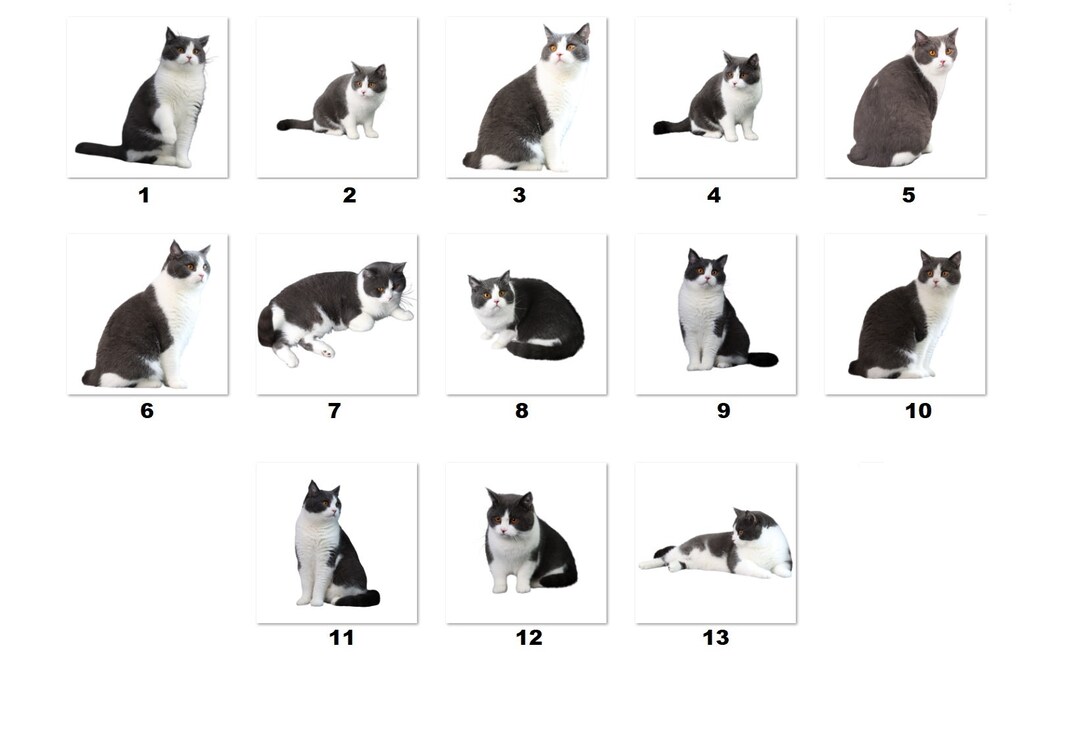 1 2 3 4 5

6 7 8 9 10

11 12 13