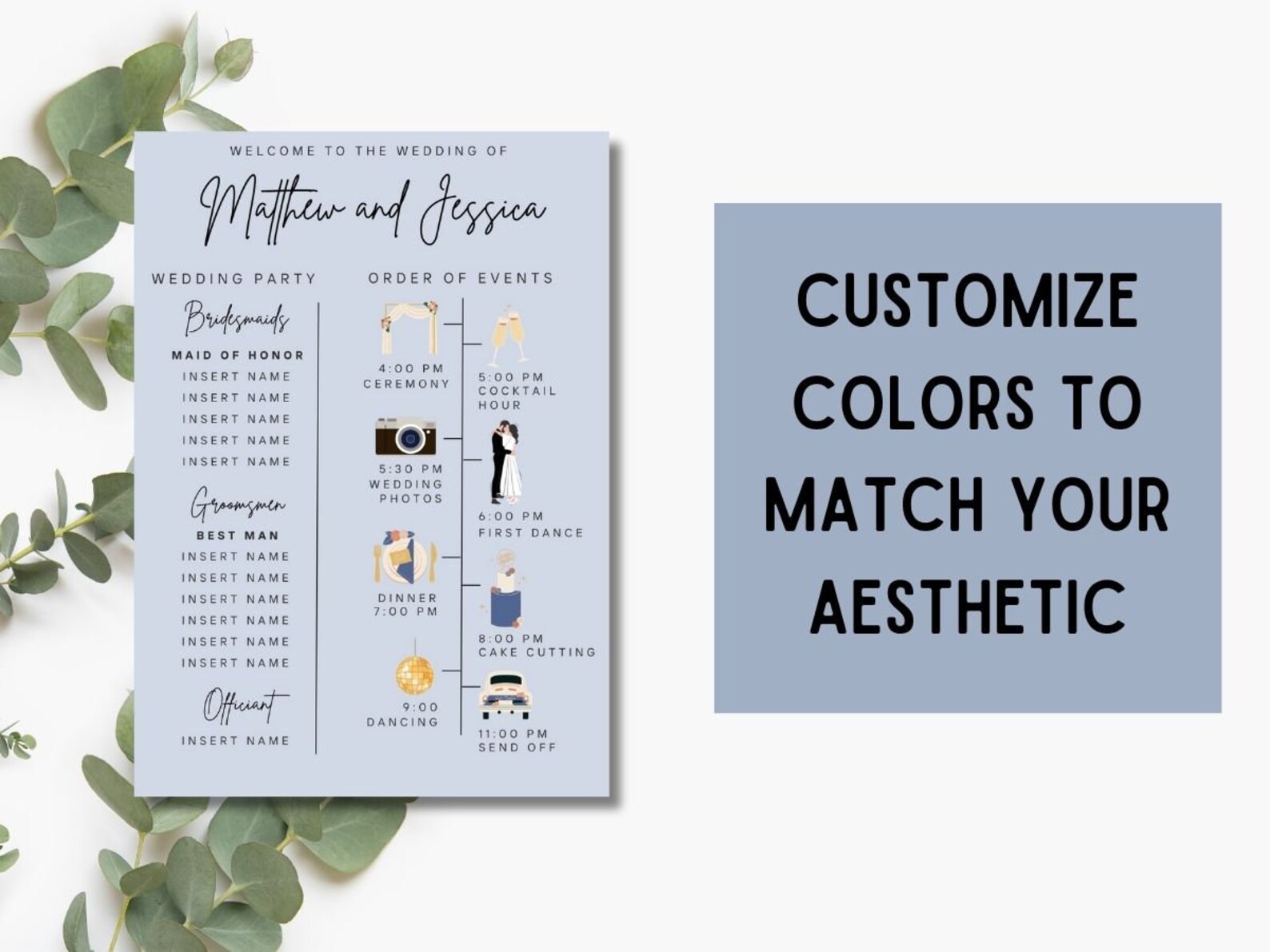 WELCOME TO THE WEDDING OF

Matthew and Jessica

WEDDING PARTY

Bridesmaids

MAID OF HONOR
INSERT NAME
INSERT NAME
INSERT NAME
INSERT NAME
INSERT NAME

Groomsmen

BEST MAN
INSERT NAME
INSERT NAME
INSERT NAME
INSERT NAME
INSERT NAME
INSERT NAME

Officiant

INSERT NAME

ORDER OF EVENTS

4:00 PM
CEREMONY

5:00 PM
COCKTAIL HOUR

5:30 PM
WEDDING PHOTOS

6:00 PM
FIRST DANCE

DINNER
7:00 PM

8:00 PM
CAKE CUTTING

9:00
DANCING

11:00 PM
SEND OFF

CUSTOMIZE COLORS TO MATCH YOUR AESTHETIC