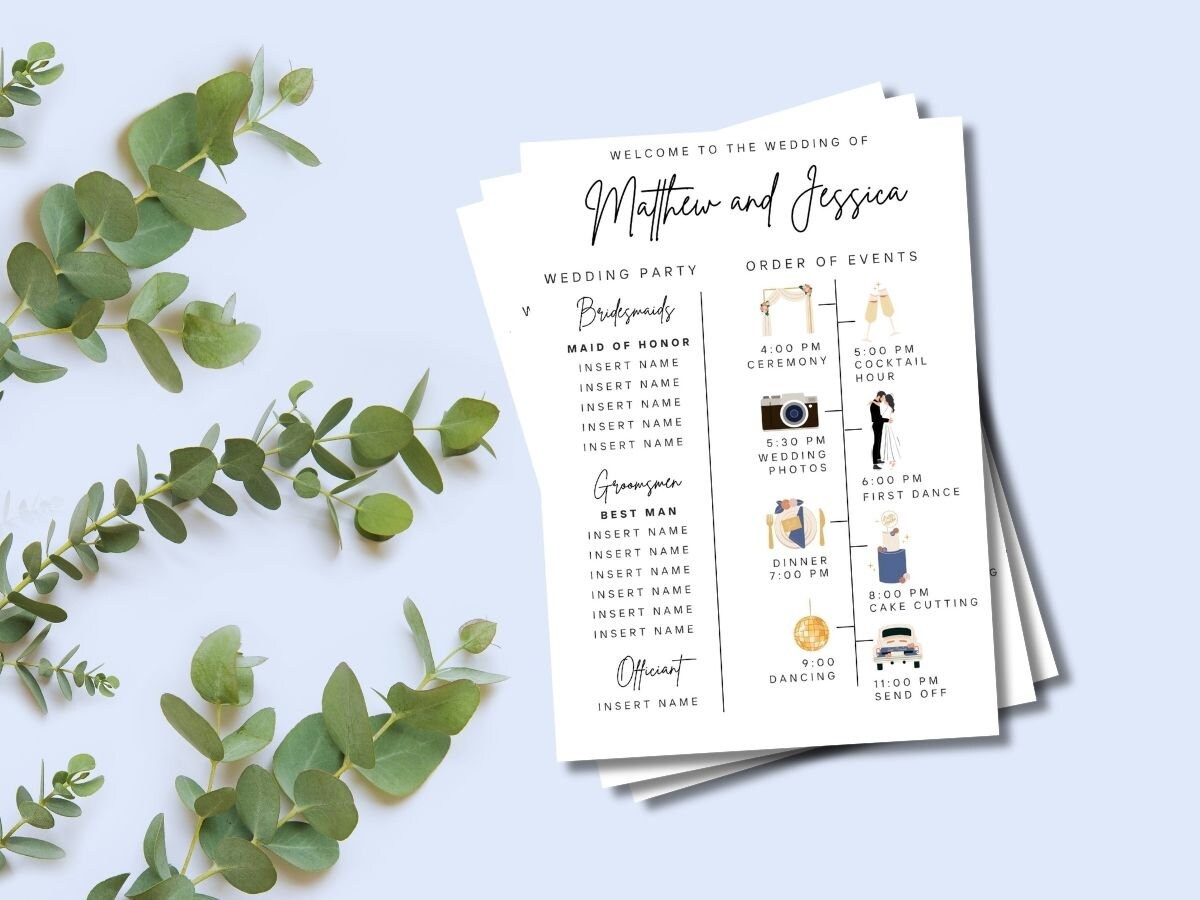 WELCOME TO THE WEDDING OF

Matthew and Jessica

WEDDING PARTY

Bridesmaids

MAID OF HONOR
INSERT NAME
INSERT NAME
INSERT NAME
INSERT NAME
INSERT NAME

Groomsmen

BEST MAN
INSERT NAME
INSERT NAME
INSERT NAME
INSERT NAME
INSERT NAME
INSERT NAME

Officiant

INSERT NAME

ORDER OF EVENTS

4:00 PM
CEREMONY

5:00 PM
COCKTAIL HOUR

5:30 PM
WEDDING PHOTOS

6:00 PM
FIRST DANCE

DINNER
7:00 PM

8:00 PM
CAKE CUTTING

9:00
DANCING

11:00 PM
SEND OFF