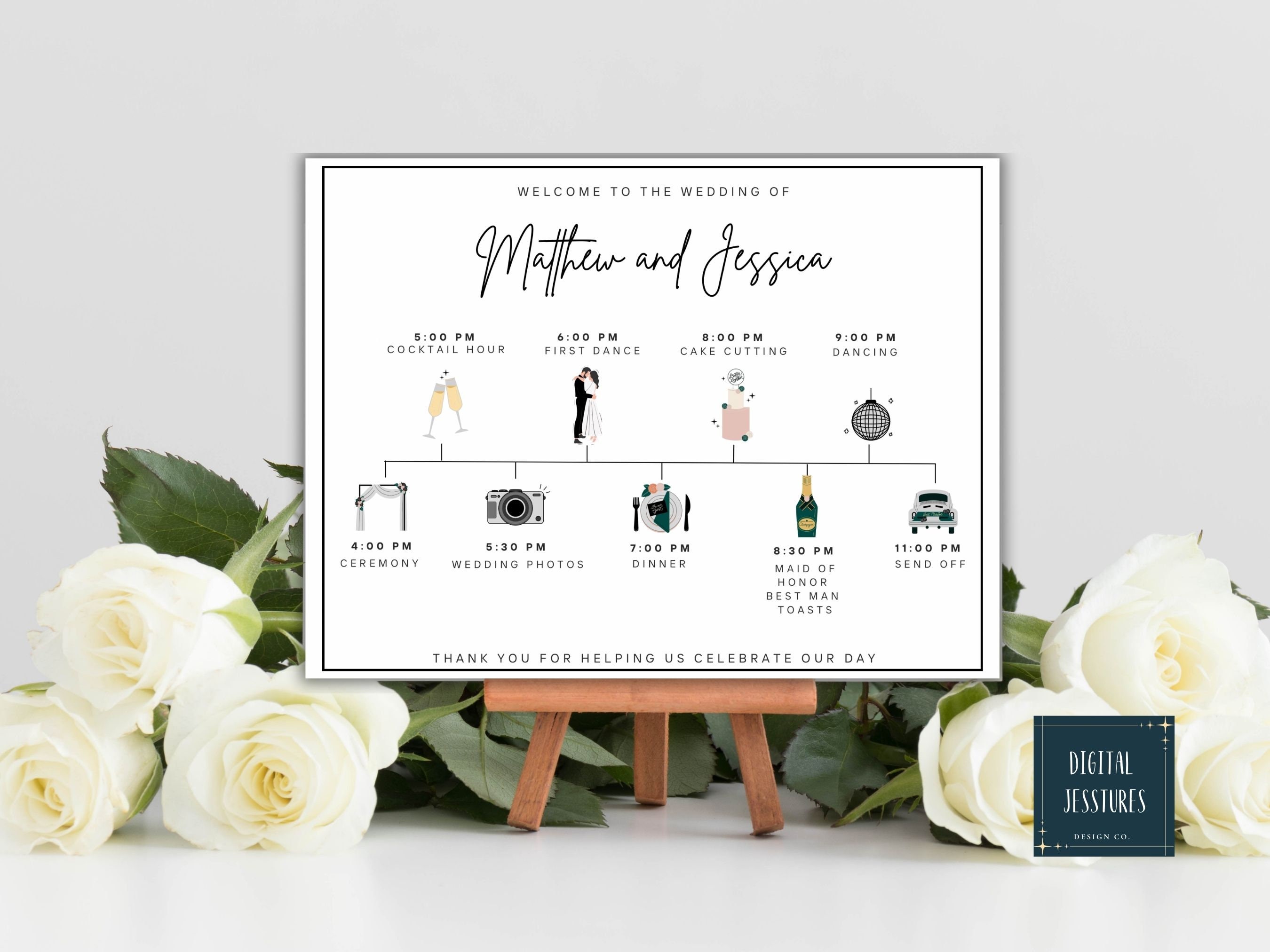 WELCOME TO THE WEDDING OF

Matthew and Jessica

5:00 PM
COCKTAIL HOUR

6:00 PM
FIRST DANCE

8:00 PM
CAKE CUTTING

9:00 PM
DANCING

4:00 PM
CEREMONY

5:30 PM
WEDDING PHOTOS

7:00 PM
DINNER

8:30 PM
MAID OF HONOR BEST MAN TOASTS

11:00 PM
SEND OFF

THANK YOU FOR HELPING US CELEBRATE OUR DAY

DIGITAL JESSTURES
DESIGN CO.