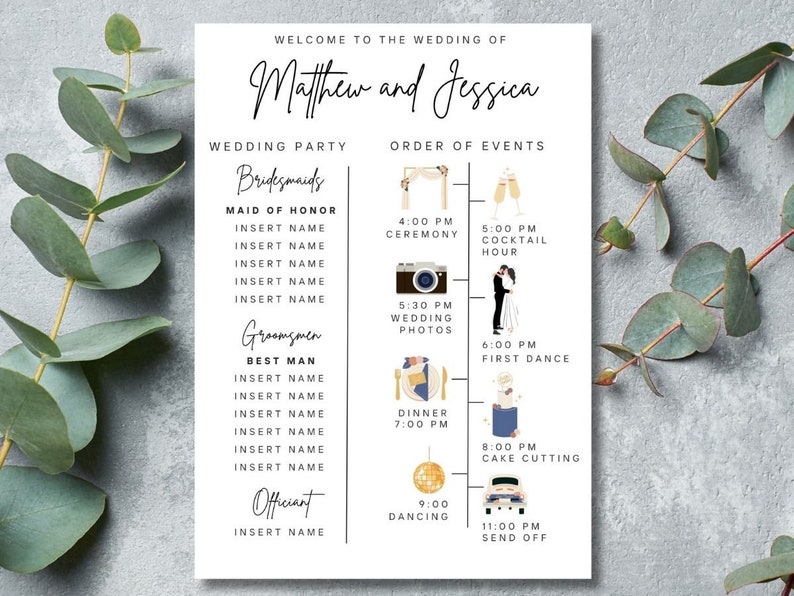 WELCOME TO THE WEDDING OF

Matthew and Jessica

WEDDING PARTY

Bridesmaids

MAID OF HONOR
INSERT NAME
INSERT NAME
INSERT NAME
INSERT NAME
INSERT NAME

Groomsmen

BEST MAN
INSERT NAME
INSERT NAME
INSERT NAME
INSERT NAME
INSERT NAME
INSERT NAME

Officiant

INSERT NAME

ORDER OF EVENTS

4:00 PM
CEREMONY

5:00 PM
COCKTAIL HOUR

5:30 PM
WEDDING PHOTOS

6:00 PM
FIRST DANCE

DINNER
7:00 PM

8:00 PM
CAKE CUTTING

9:00
DANCING

11:00 PM
SEND OFF