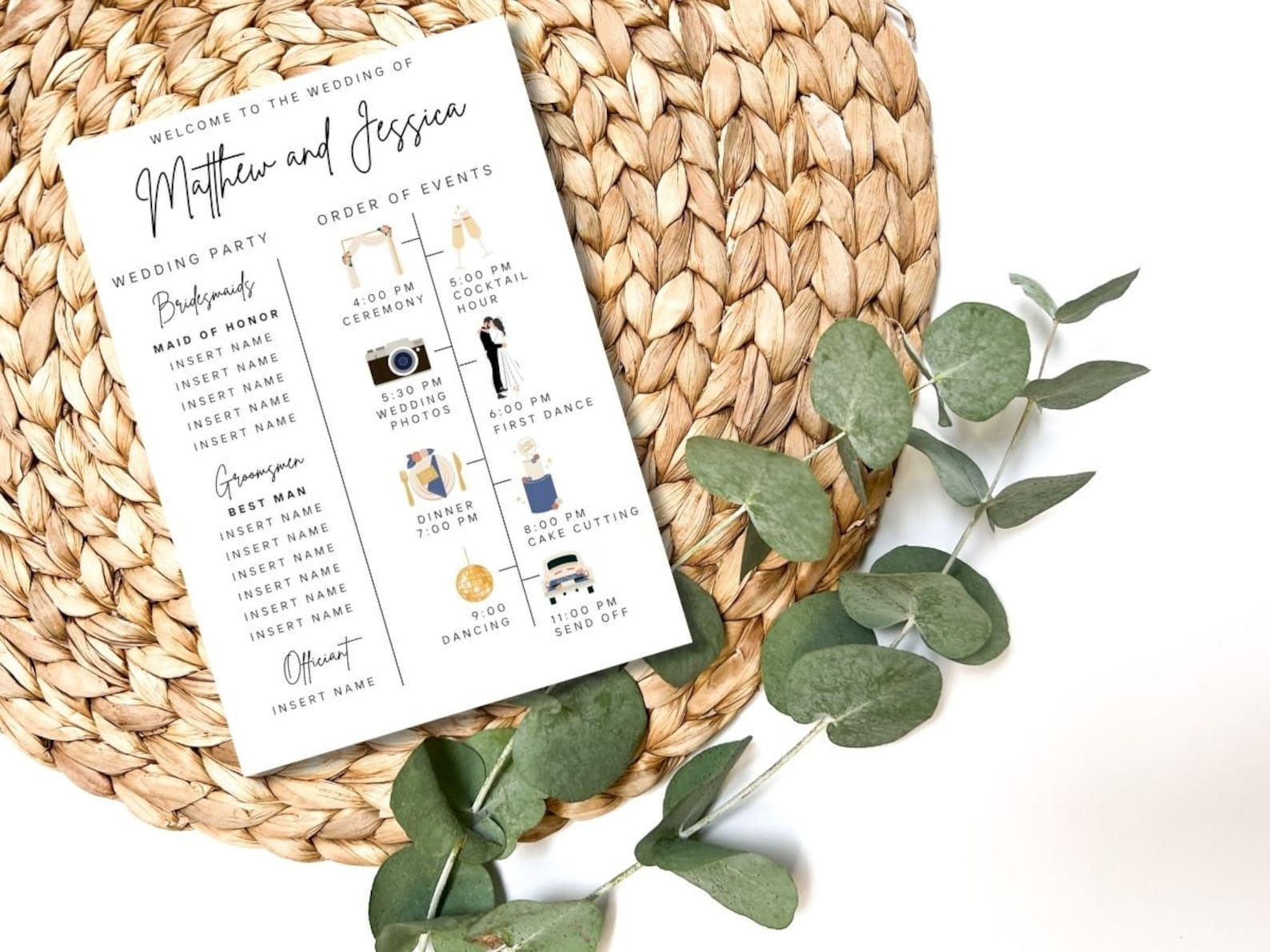 WELCOME TO THE WEDDING OF

Matthew and Jessica

WEDDING PARTY

Bridesmaids

MAID OF HONOR
INSERT NAME
INSERT NAME
INSERT NAME
INSERT NAME
INSERT NAME

Groomsmen

BEST MAN
INSERT NAME
INSERT NAME
INSERT NAME
INSERT NAME
INSERT NAME
INSERT NAME

Officiant

INSERT NAME

ORDER OF EVENTS

4:00 PM
CEREMONY

5:00 PM
COCKTAIL
HOUR

5:30 PM
WEDDING
PHOTOS

6:00 PM
FIRST DANCE

DINNER
7:00 PM

8:00 PM
CAKE CUTTING

9:00
DANCING

11:00 PM
SEND OFF