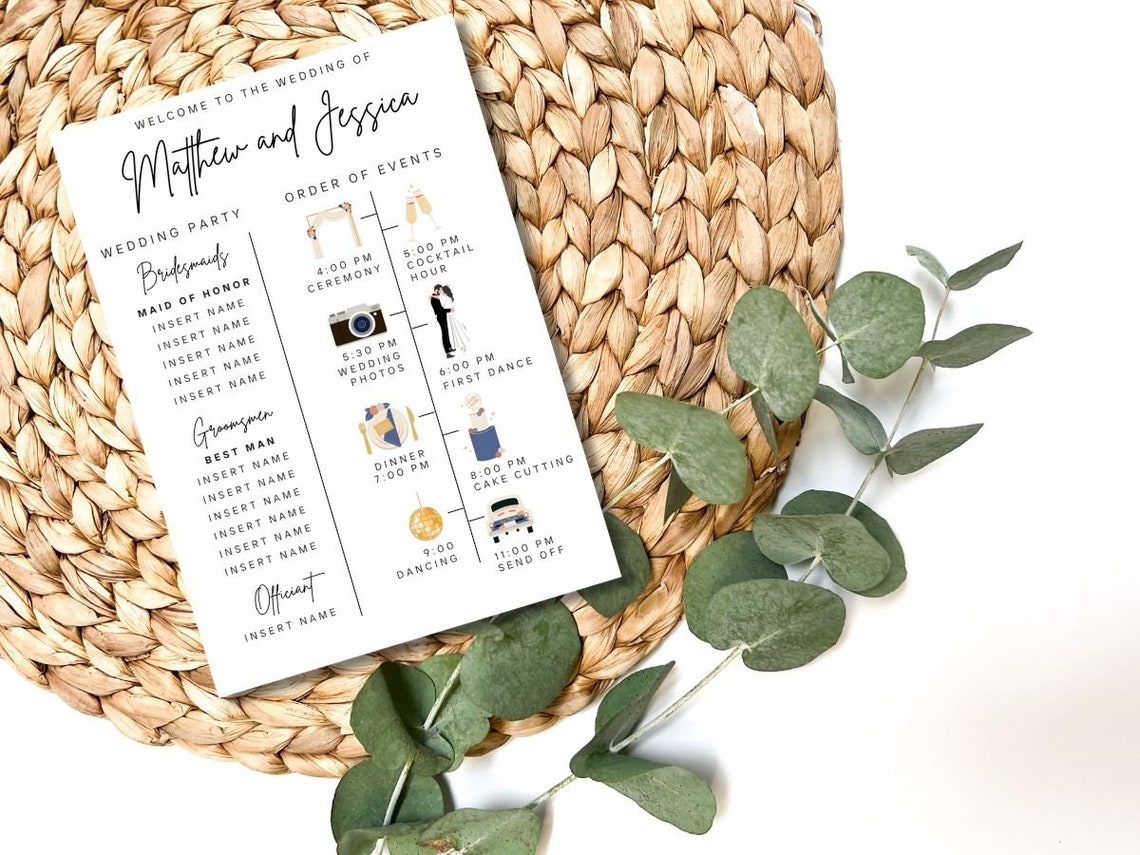 WELCOME TO THE WEDDING OF

Matthew and Jessica

WEDDING PARTY

Bridesmaids

MAID OF HONOR
INSERT NAME
INSERT NAME
INSERT NAME
INSERT NAME
INSERT NAME

Groomsmen

BEST MAN
INSERT NAME
INSERT NAME
INSERT NAME
INSERT NAME
INSERT NAME
INSERT NAME

Officiant

INSERT NAME

ORDER OF EVENTS

4:00 PM
CEREMONY

5:00 PM
COCKTAIL
HOUR

5:30 PM
WEDDING
PHOTOS

6:00 PM
FIRST DANCE

DINNER
7:00 PM

8:00 PM
CAKE CUTTING

9:00
DANCING

11:00 PM
SEND OFF