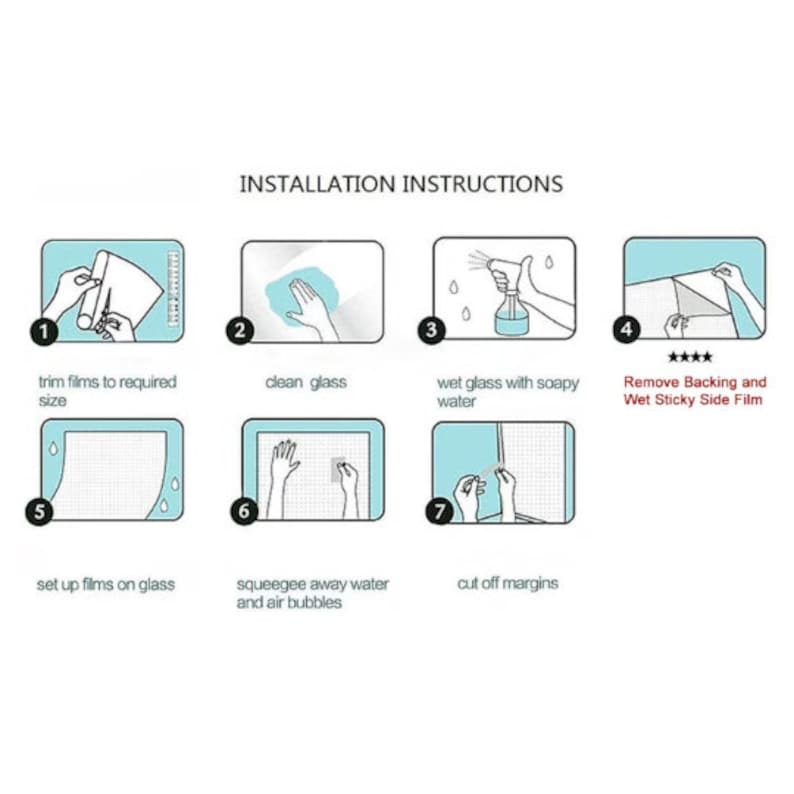 INSTALLATION INSTRUCTIONS

1

trim films to required size

2

clean glass

3

wet glass with soapy water

4

★★★★

Remove Backing and Wet Sticky Side Film

5

set up films on glass

6

squeegee away water and air bubbles

7

cut off margins