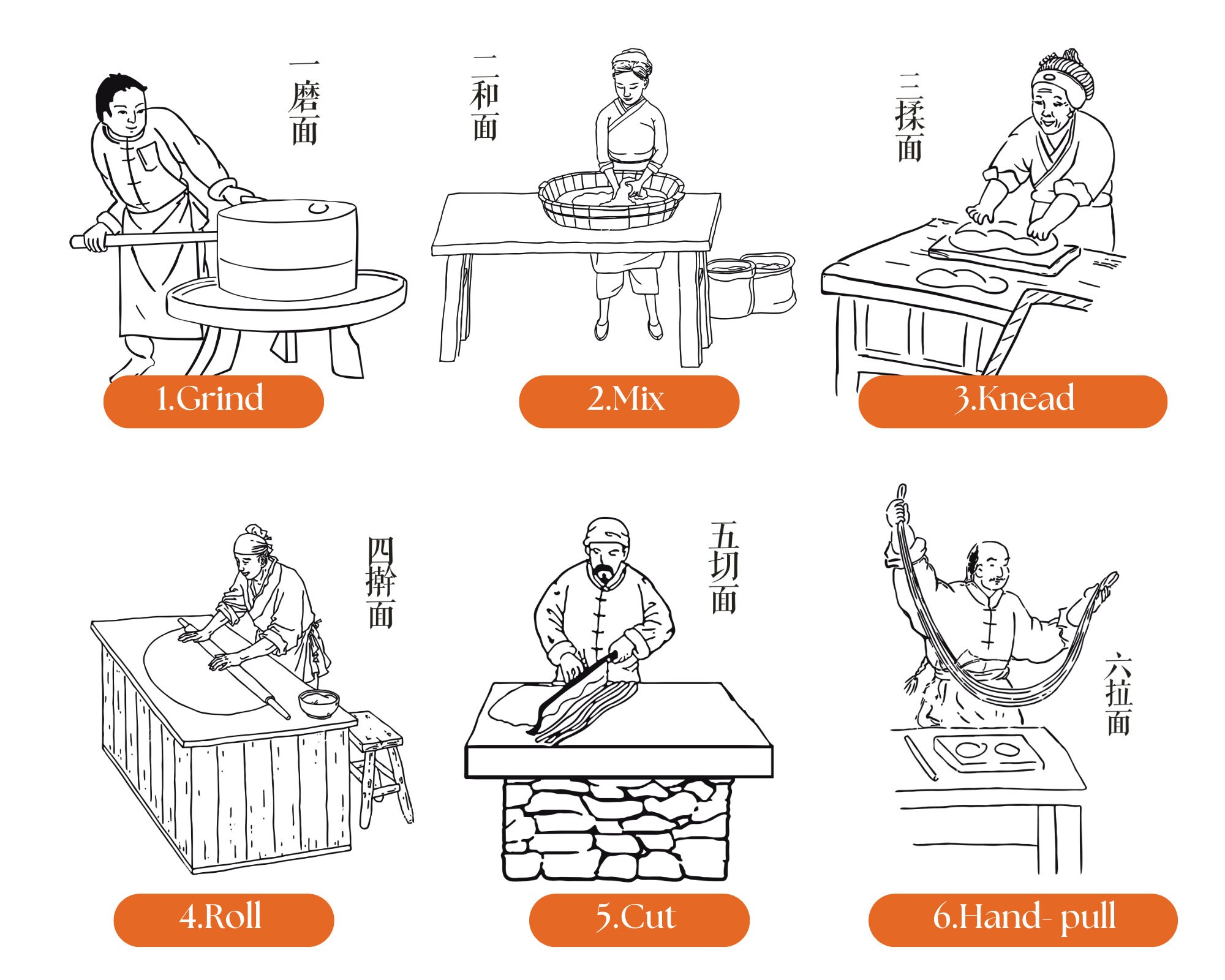 一磨面

1.Grind

二和面

2.Mix

三揉面

3.Knead

四擀面

4.Roll

五切面

5.Cut

六拉面

6.Hand- pull