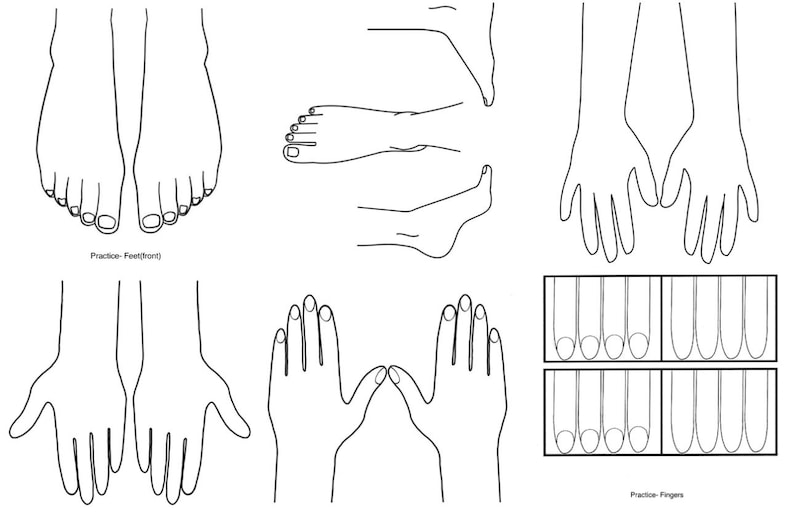 Practice- Feet(front)

Practice- Fingers