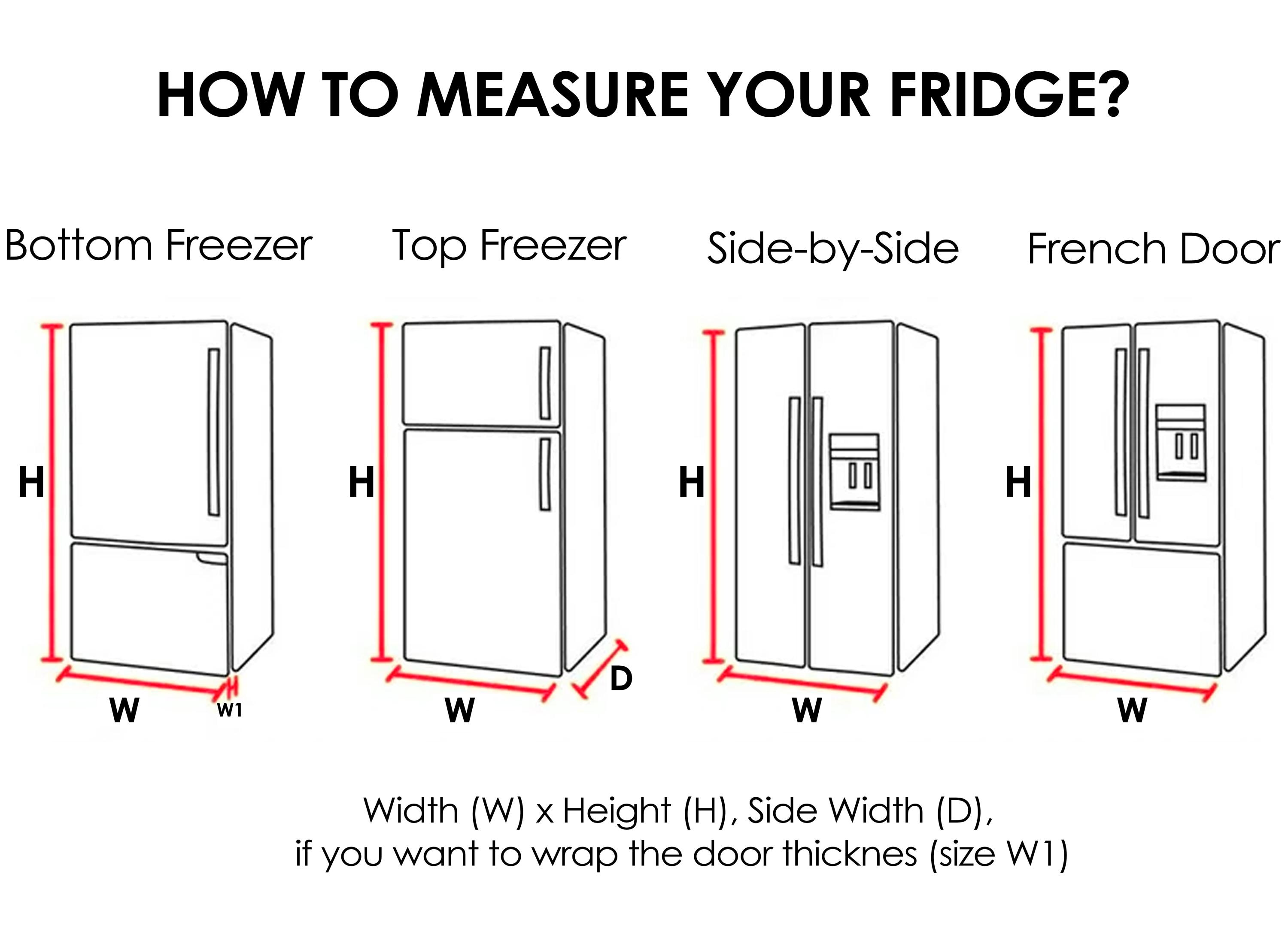 HOW TO MEASURE YOUR FRIDGE?

Bottom Freezer

H

W

W1

Top Freezer

H

W

D

Side-by-Side

H

W

French Door

H

W

Width (W) x Height (H), Side Width (D),
if you want to wrap the door thicknes (size W1)