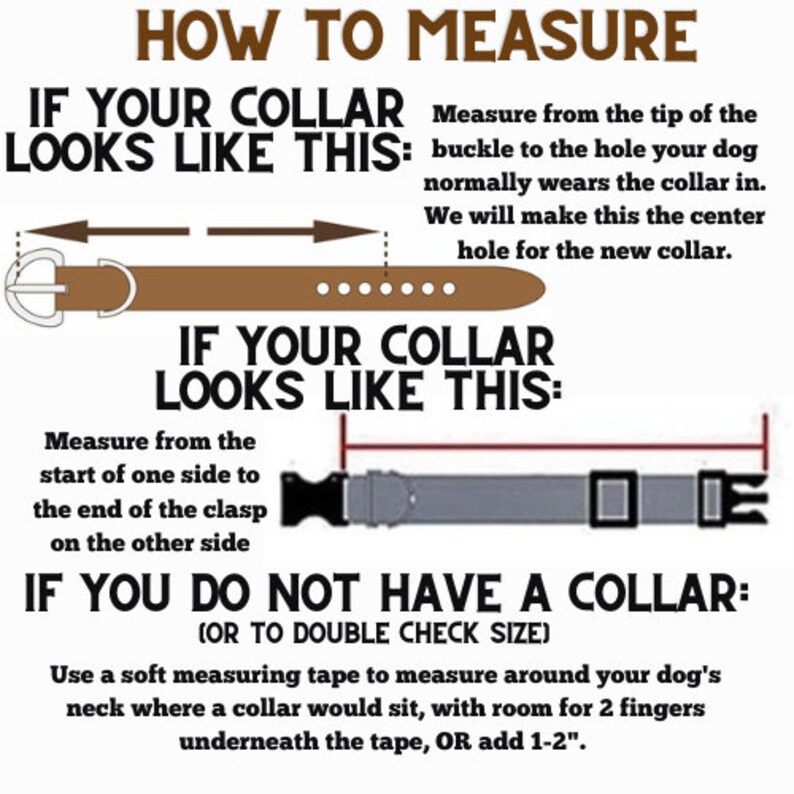 HOW TO MEASURE

IF YOUR COLLAR LOOKS LIKE THIS:

Measure from the tip of the buckle to the hole your dog normally wears the collar in. We will make this the center hole for the new collar.

IF YOUR COLLAR LOOKS LIKE THIS:

Measure from the start of one side to the end of the clasp on the other side

IF YOU DO NOT HAVE A COLLAR:
(OR TO DOUBLE CHECK SIZE)

Use a soft measuring tape to measure around your dog's neck where a collar would sit, with room for 2 fingers underneath the tape, OR add 1-2".