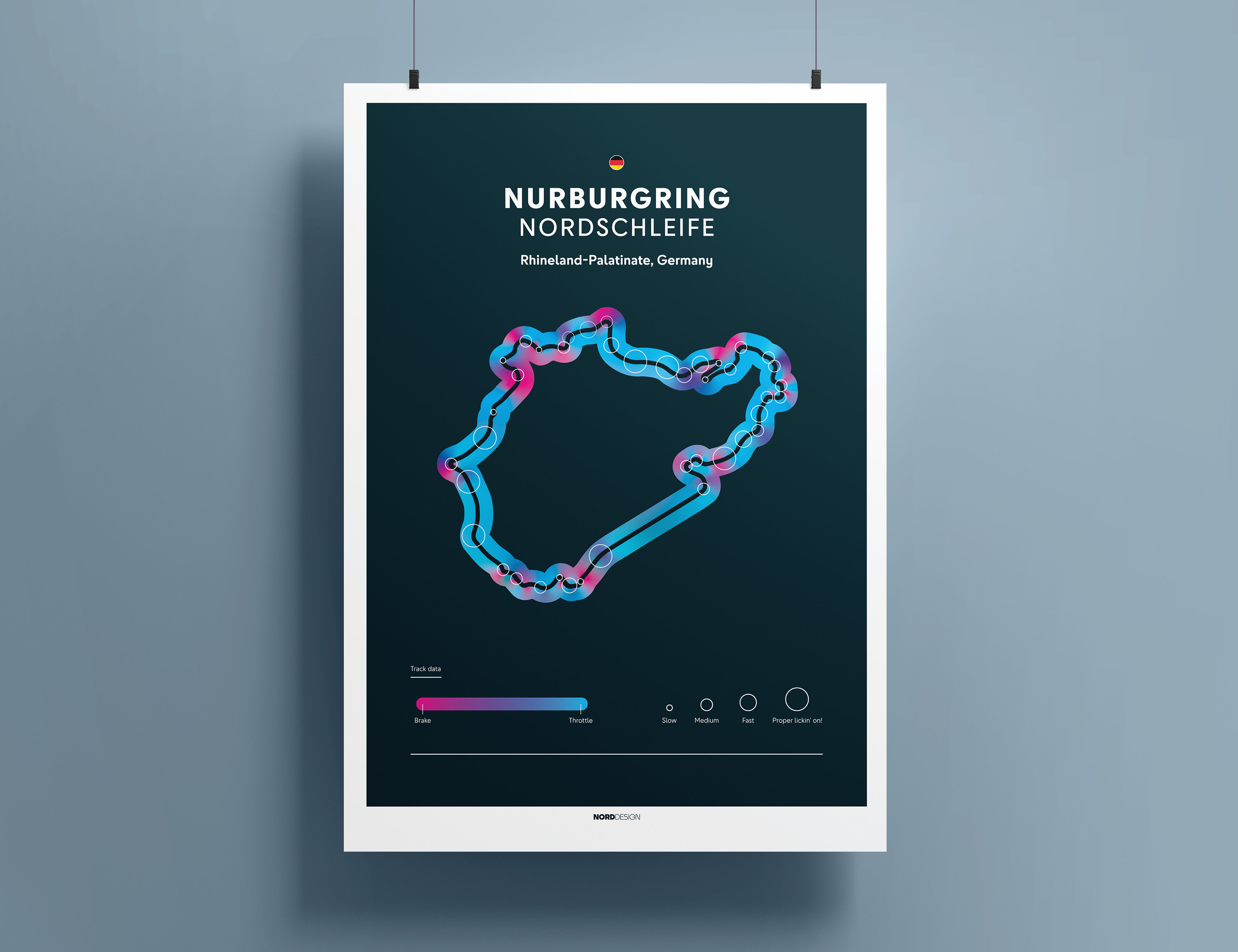 NURBURGRING
NORDSCHLEIFE

Rhineland-Palatinate, Germany

Track data

Brake Throttle

Slow Medium Fast Proper lickin' on!

NORDDESIGN