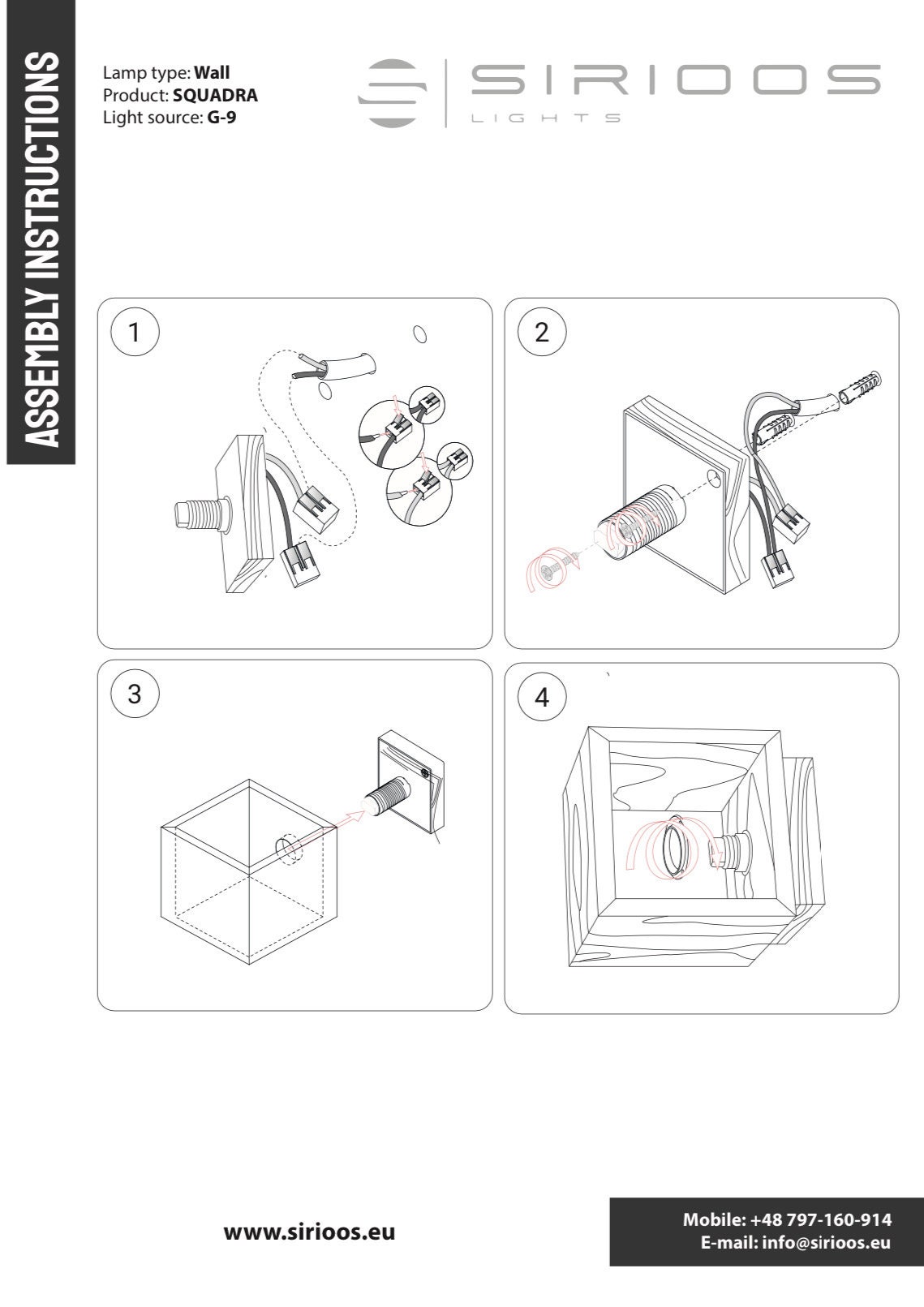 ASSEMBLY INSTRUCTIONS

Lamp type: Wall
Product: SQUADRA
Light source: G-9

SIRIOOS
LIGHTS

1

2

3

4

www.sirioos.eu

Mobile: +48 797-160-914
E-mail: info@sirioos.eu