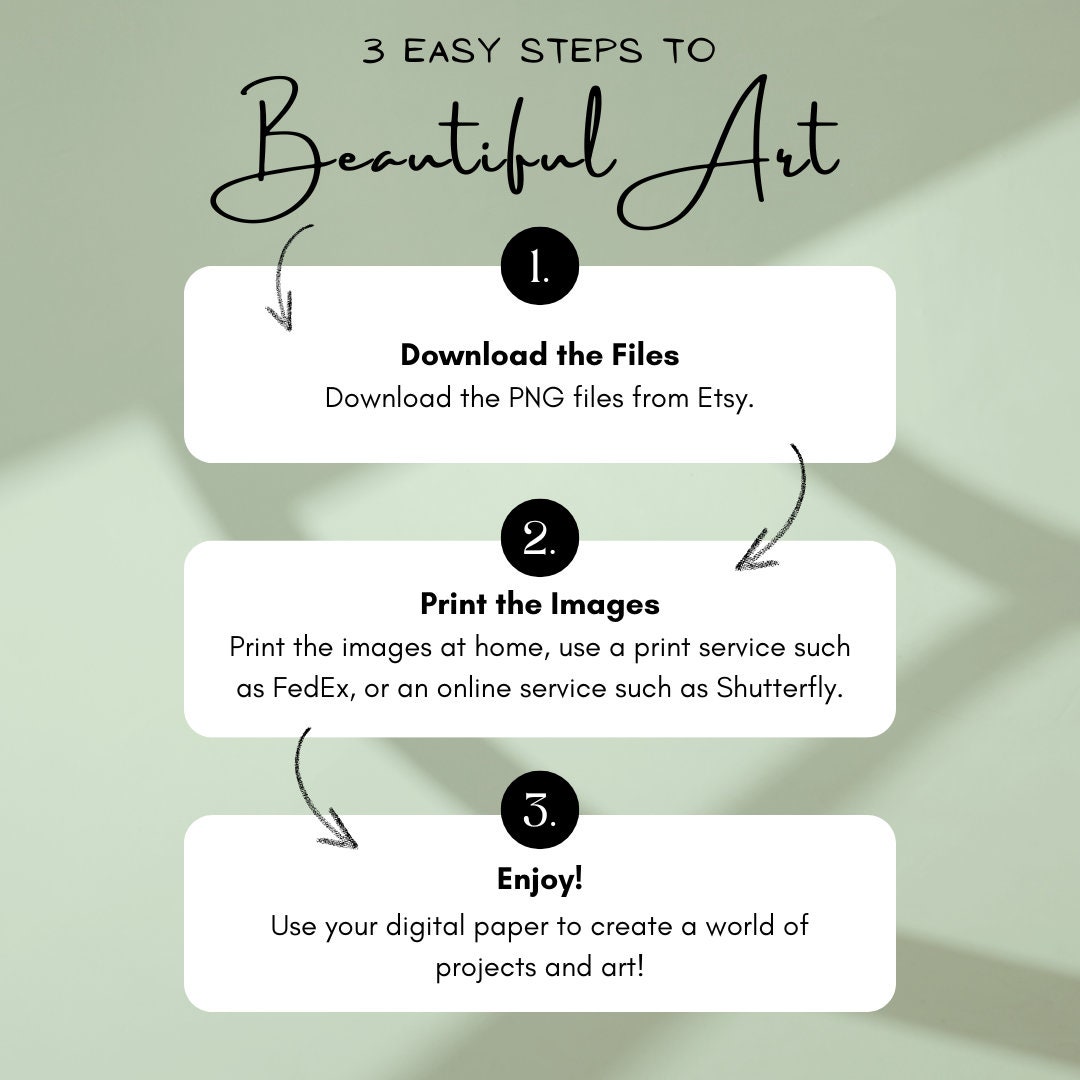 3 EASY STEPS TO
Beautiful Art

1.

Download the Files
Download the PNG files from Etsy.

2.

Print the Images
Print the images at home, use a print service such as FedEx, or an online service such as Shutterfly.

3.

Enjoy!
Use your digital paper to create a world of projects and art!