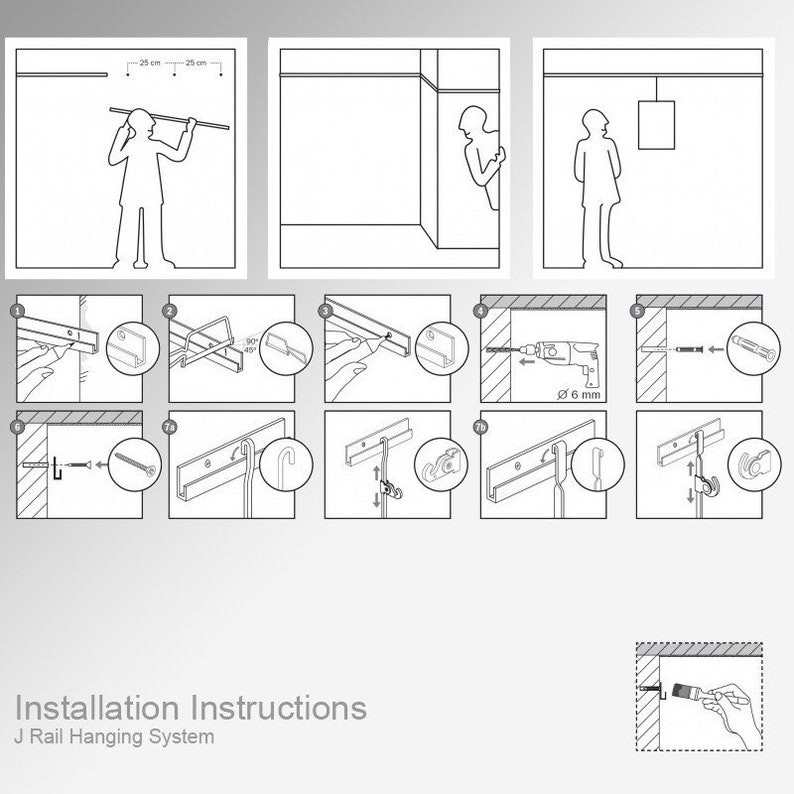 25 cm 25 cm

1

2

90°
45°

3

4

Ø 6 mm

5

6

7a

7b

Installation Instructions
J Rail Hanging System