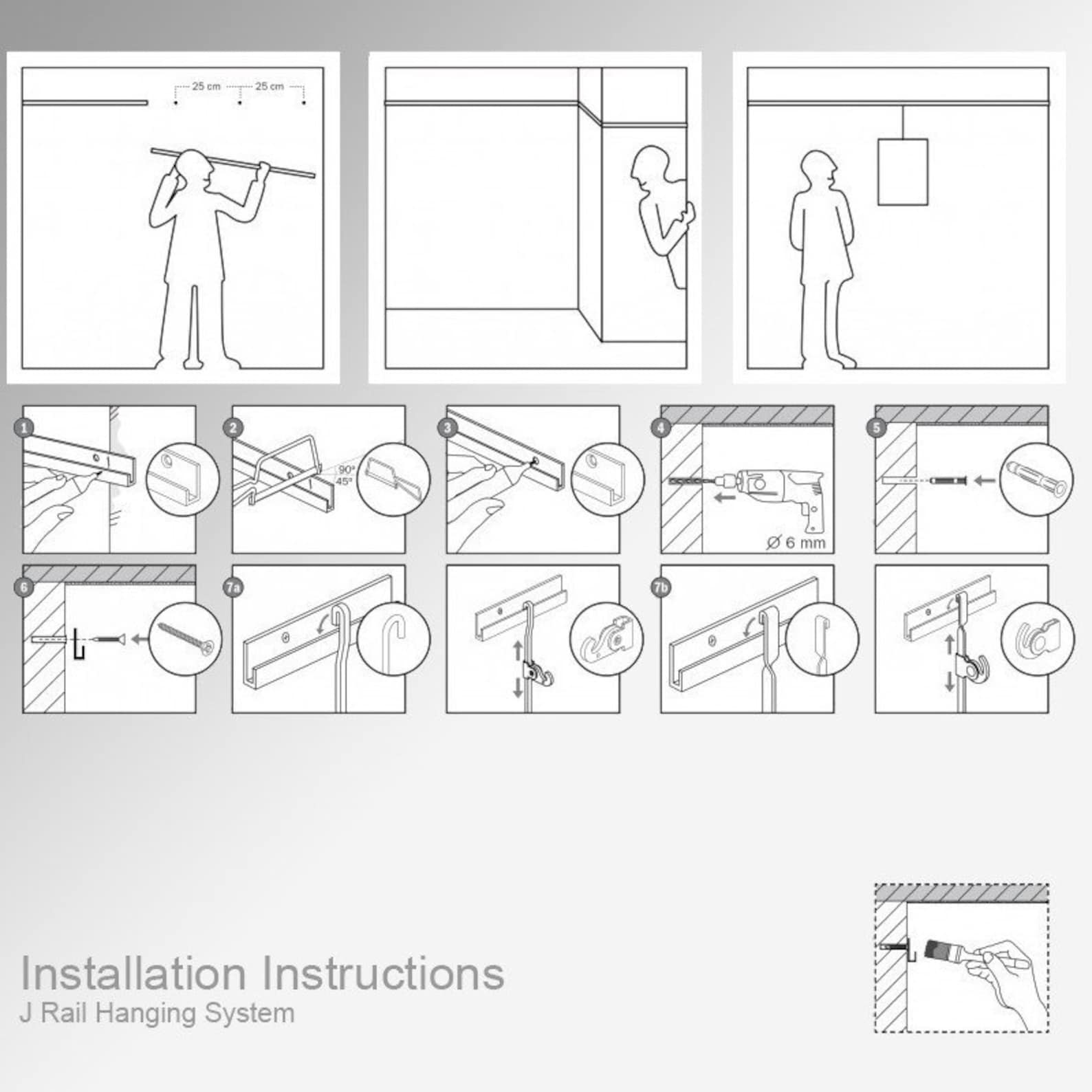 25 cm 25 cm

1

2

90°
45°

3

4

Ø 6 mm

5

6

7a

7b

Installation Instructions
J Rail Hanging System