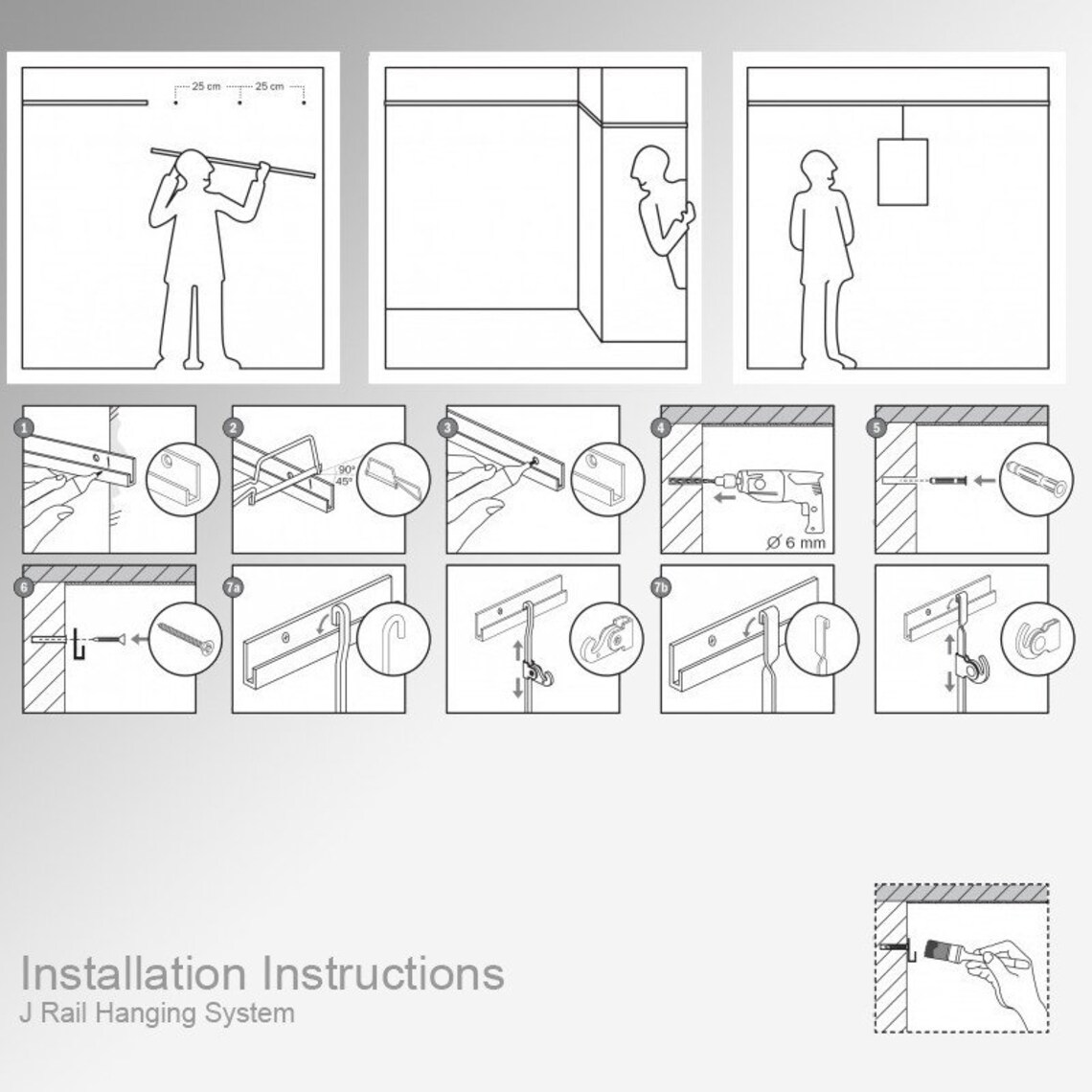 25 cm
25 cm

1

2

90°
45°

3

4

Ø 6 mm

5

6

7a

7b

Installation Instructions
J Rail Hanging System