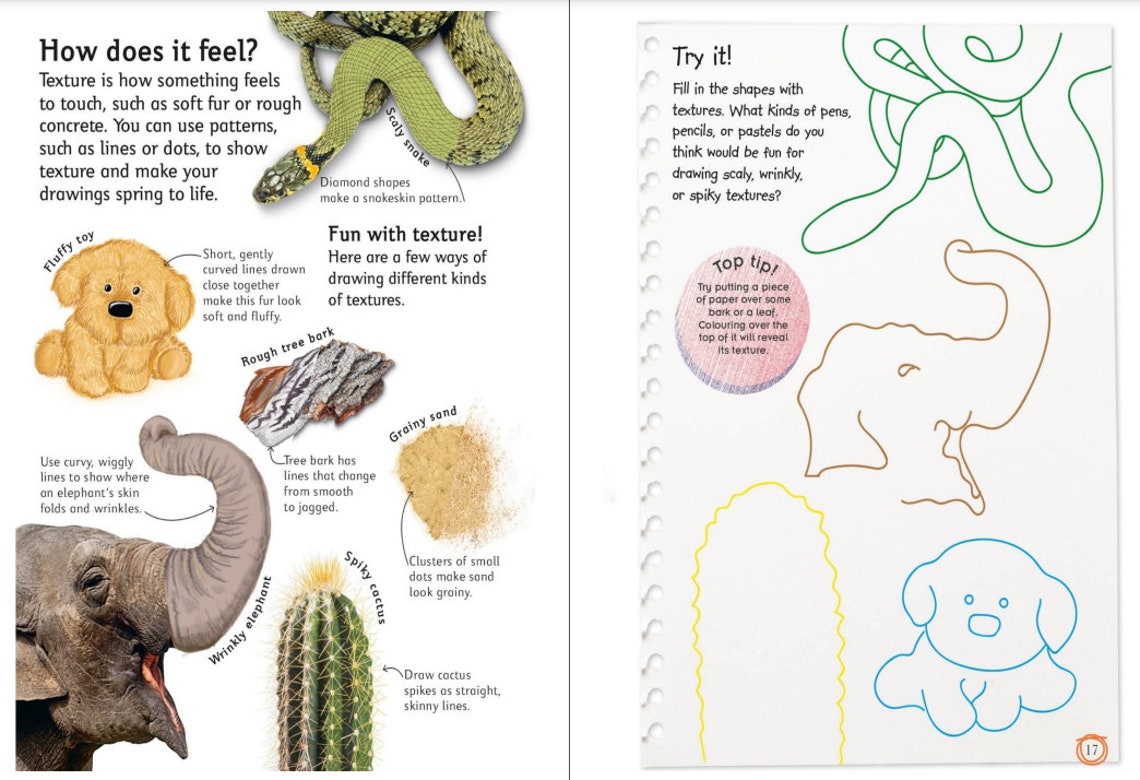 How does it feel?
Texture is how something feels to touch, such as soft fur or rough concrete. You can use patterns, such as lines or dots, to show texture and make your drawings spring to life.

Scaly snake

Diamond shapes make a snakeskin pattern.

Fluffy toy

Short, gently curved lines drawn close together make this fur look soft and fluffy.

Fun with texture!
Here are a few ways of drawing different kinds of textures.

Rough tree bark

Tree bark has lines that change from smooth to jagged.

Grainy sand

Clusters of small dots make sand look grainy.

Use curvy, wiggly lines to show where an elephant's skin folds and wrinkles.

Wrinkly elephant

Spiky cactus

Draw cactus spikes as straight, skinny lines.

Try it!
Fill in the shapes with textures. What kinds of pens, pencils, or pastels do you think would be fun for drawing scaly, wrinkly, or spiky textures?

Top tip!
Try putting a piece of paper over some bark or a leaf. Colouring over the top of it will reveal its texture.

17