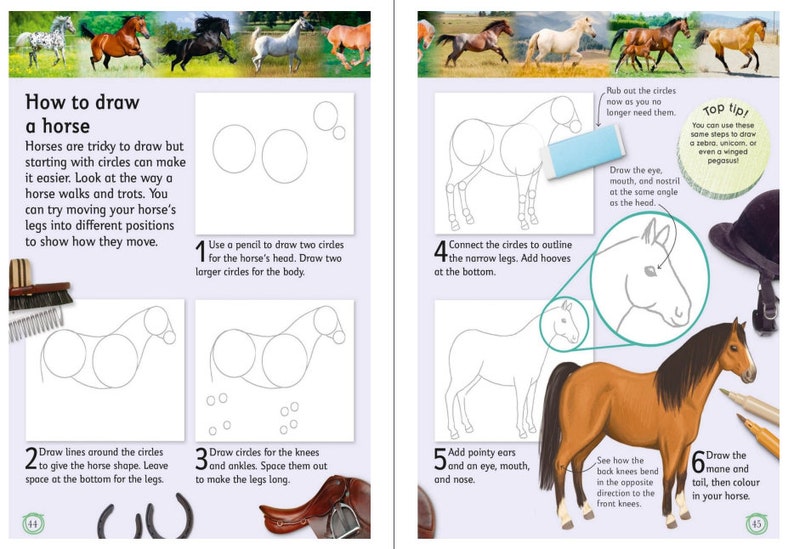 How to draw a horse

Horses are tricky to draw but starting with circles can make it easier. Look at the way a horse walks and trots. You can try moving your horse's legs into different positions to show how they move.

1 Use a pencil to draw two circles for the horse's head. Draw two larger circles for the body.

2 Draw lines around the circles to give the horse shape. Leave space at the bottom for the legs.

3 Draw circles for the knees and ankles. Space them out to make the legs long.

44

Rub out the circles now as you no longer need them.

Top tip! You can use these same steps to draw a zebra, unicorn, or even a winged pegasus!

Draw the eye, mouth, and nostril at the same angle as the head.

4 Connect the circles to outline the narrow legs. Add hooves at the bottom.

5 Add pointy ears and an eye, mouth, and nose.

See how the back knees bend in the opposite direction to the front knees.

6 Draw the mane and tail, then colour in your horse.

45