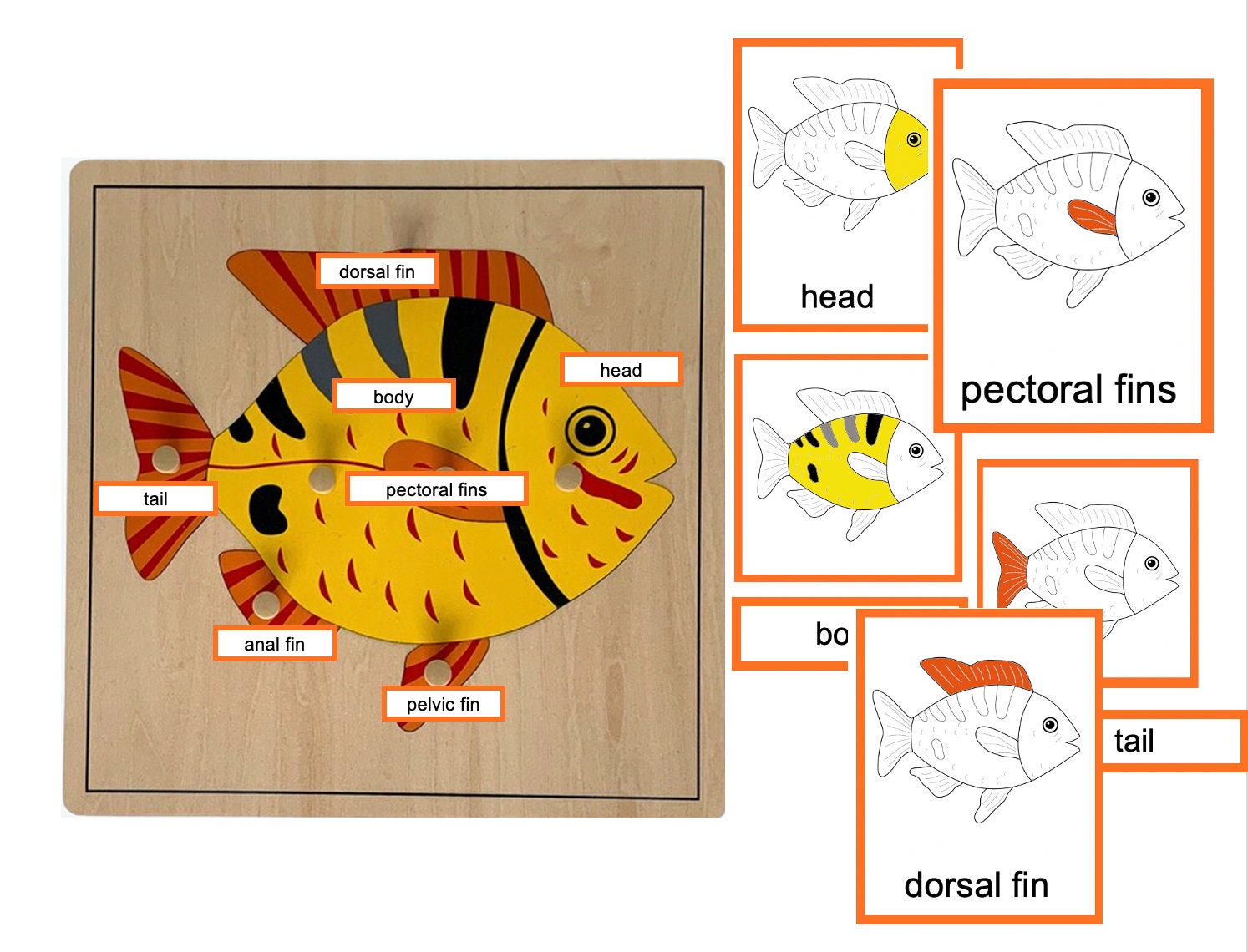 dorsal fin

head

body

tail

pectoral fins

anal fin

pelvic fin

head

pectoral fins

bo

tail

dorsal fin