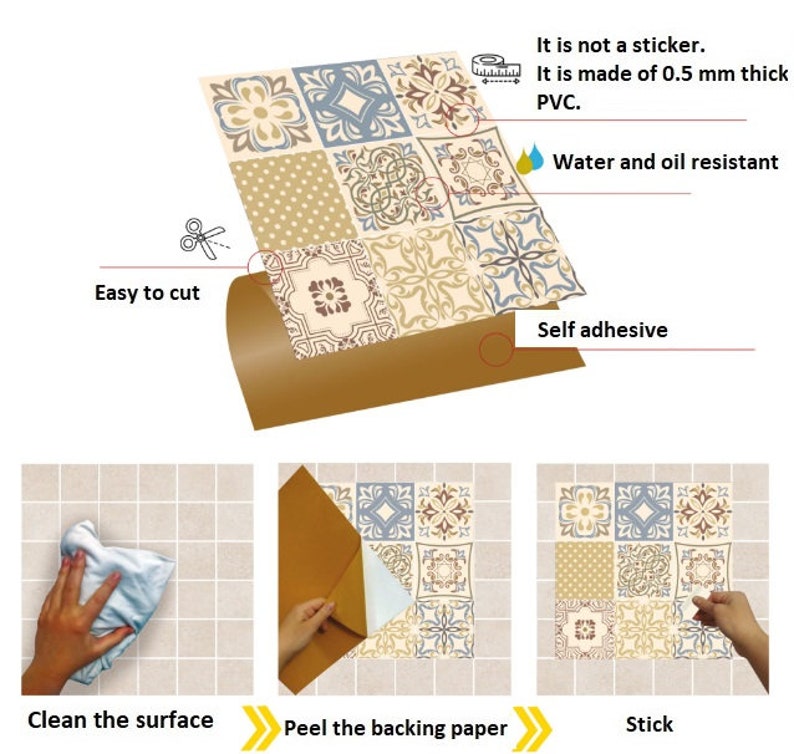 It is not a sticker.
It is made of 0.5 mm thick PVC.

Water and oil resistant

Easy to cut

Self adhesive

Clean the surface

Peel the backing paper

Stick