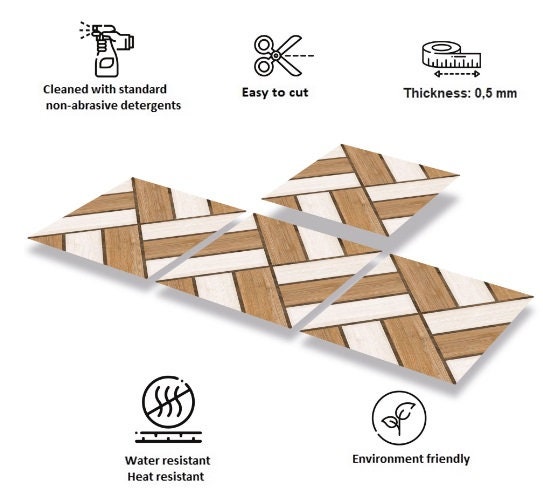 Cleaned with standard non-abrasive detergents

Easy to cut

Thickness: 0,5 mm

Water resistant
Heat resistant

Environment friendly