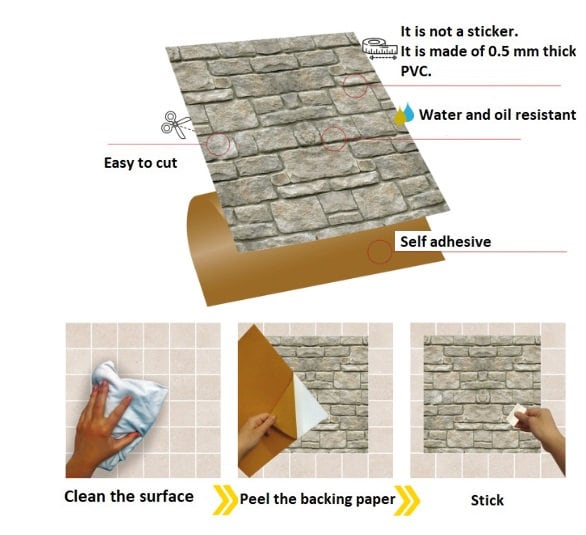 It is not a sticker.
It is made of 0.5 mm thick PVC.

Water and oil resistant

Easy to cut

Self adhesive

Clean the surface

Peel the backing paper

Stick