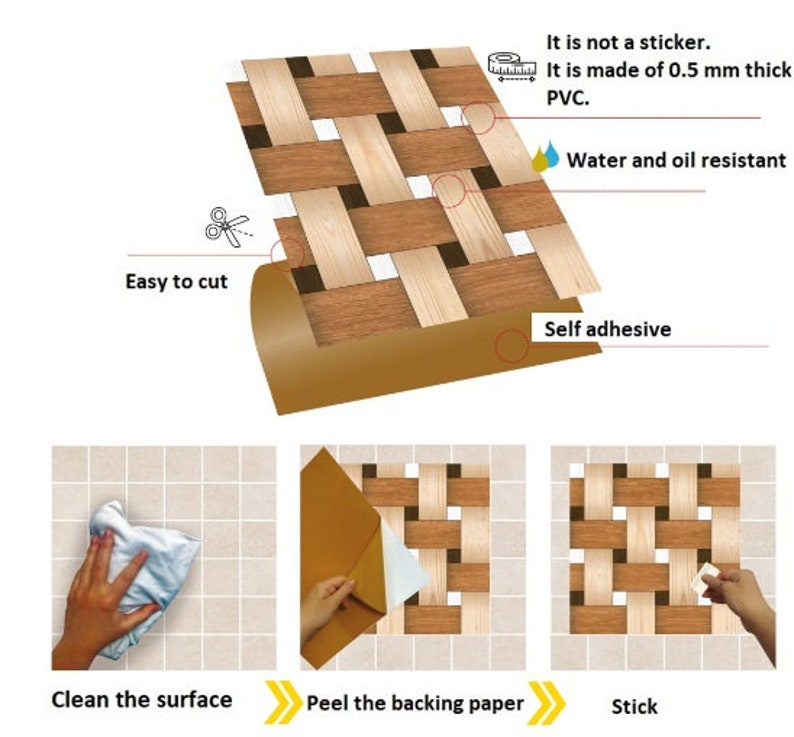 It is not a sticker.
It is made of 0.5 mm thick PVC.

Water and oil resistant

Easy to cut

Self adhesive

Clean the surface

Peel the backing paper

Stick